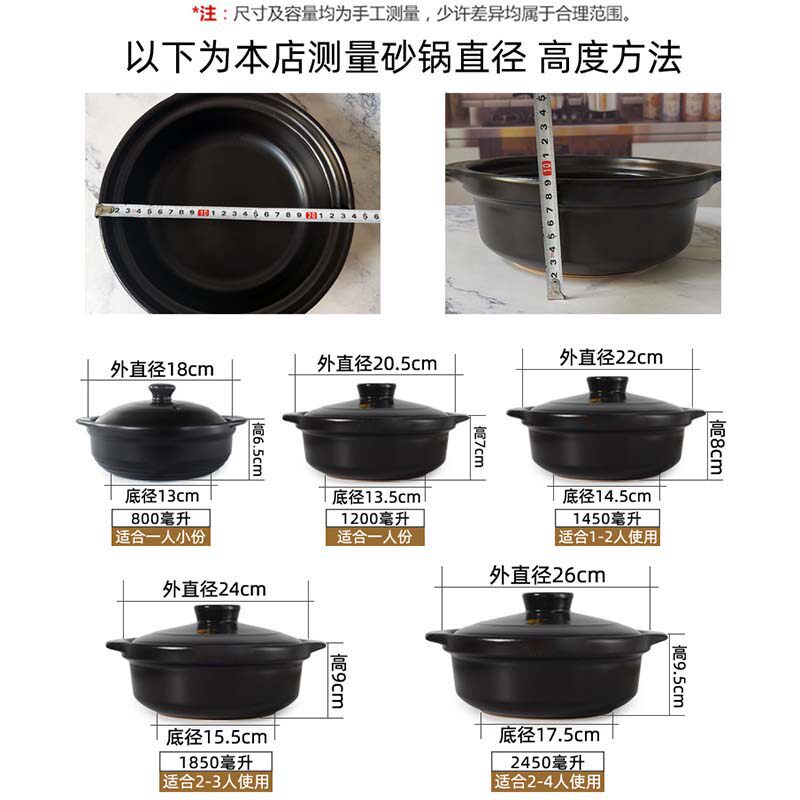 *注：尺寸及容量均为手工测量，少许差异均属于合理范围。

以下为本店测量砂锅直径 高度方法

外直径18cm
高6.5cm
底径13cm
800毫升
适合一人小份

外直径20.5cm
高7cm
底径13.5cm
1200毫升
适合一人份

外直径22cm
高8cm
底径14.5cm
1450毫升
适合1-2人使用

外直径24cm
高9cm
底径15.5cm
1850毫升
适合2-3人使用

外直径26cm
高9.5cm
底径17.5cm
2450毫升
适合2-4人使用