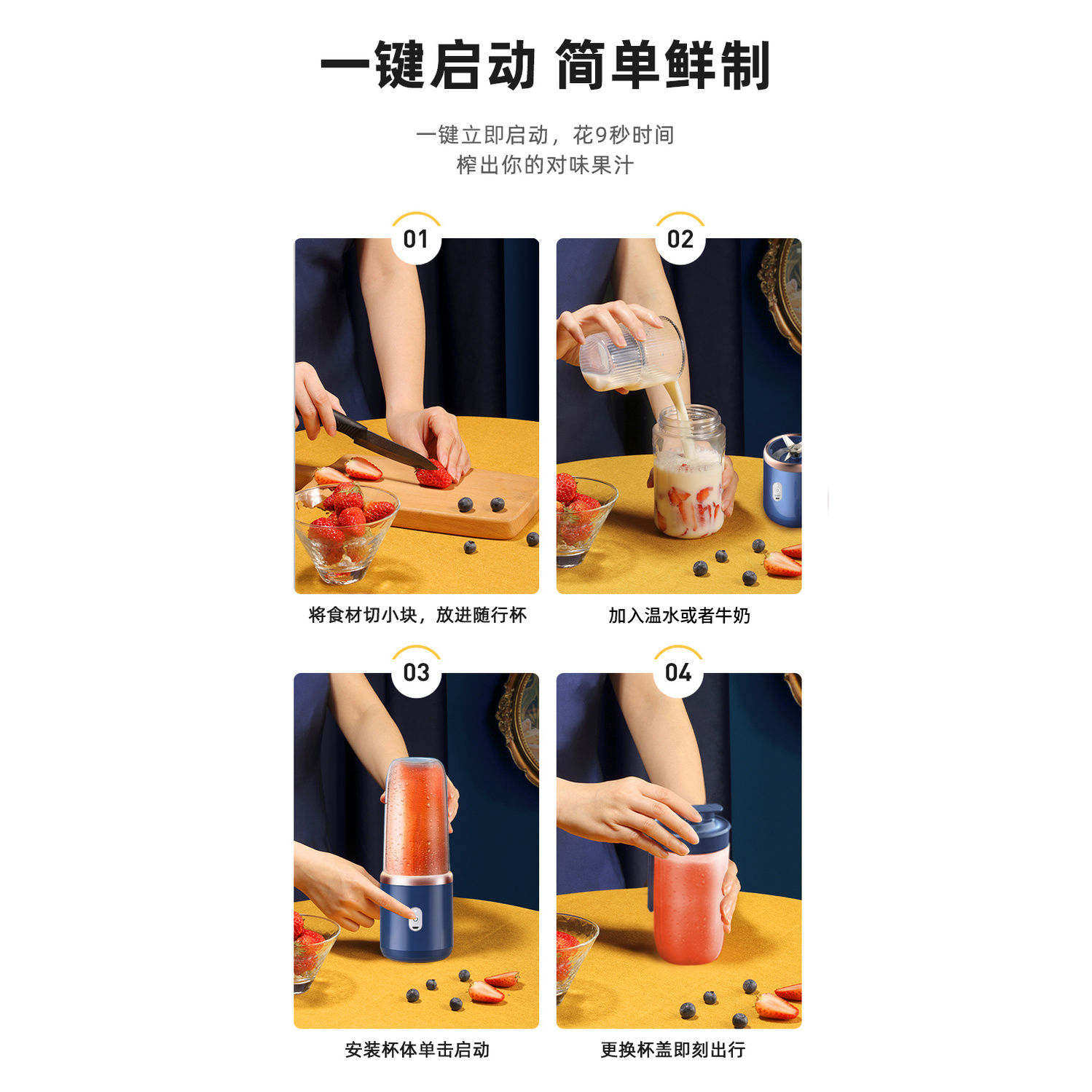 一键启动 简单鲜制

一键立即启动，花9秒时间
榨出你的对味果汁

01

将食材切小块，放进随行杯

02

加入温水或者牛奶

03

安装杯体单击启动

04

更换杯盖即刻出行