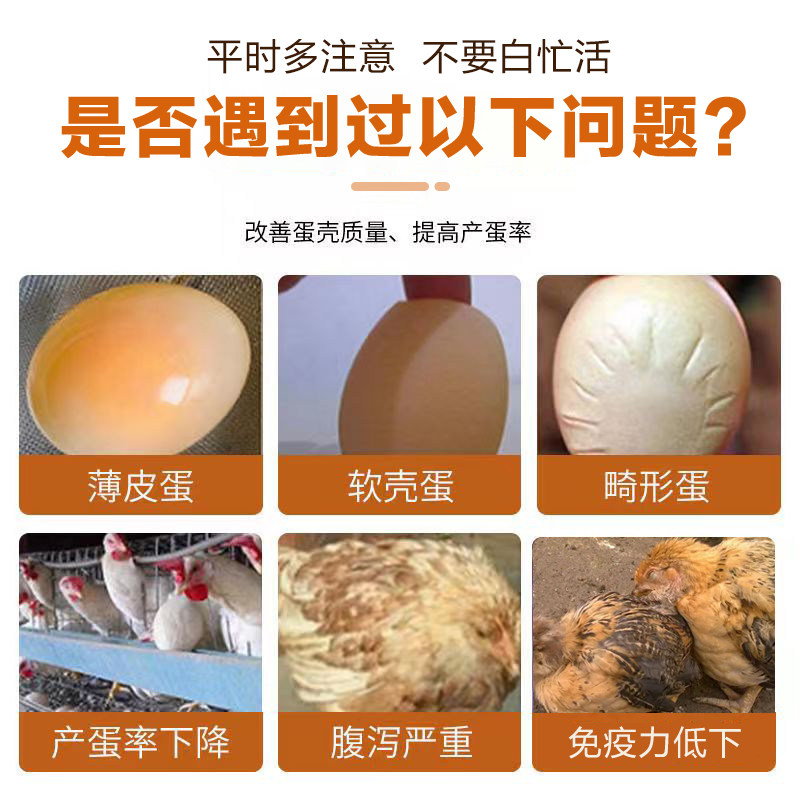 平时多注意　不要白忙活

是否遇到过以下问题？

改善蛋壳质量、提高产蛋率

薄皮蛋

软壳蛋

畸形蛋

产蛋率下降

腹泻严重

免疫力低下