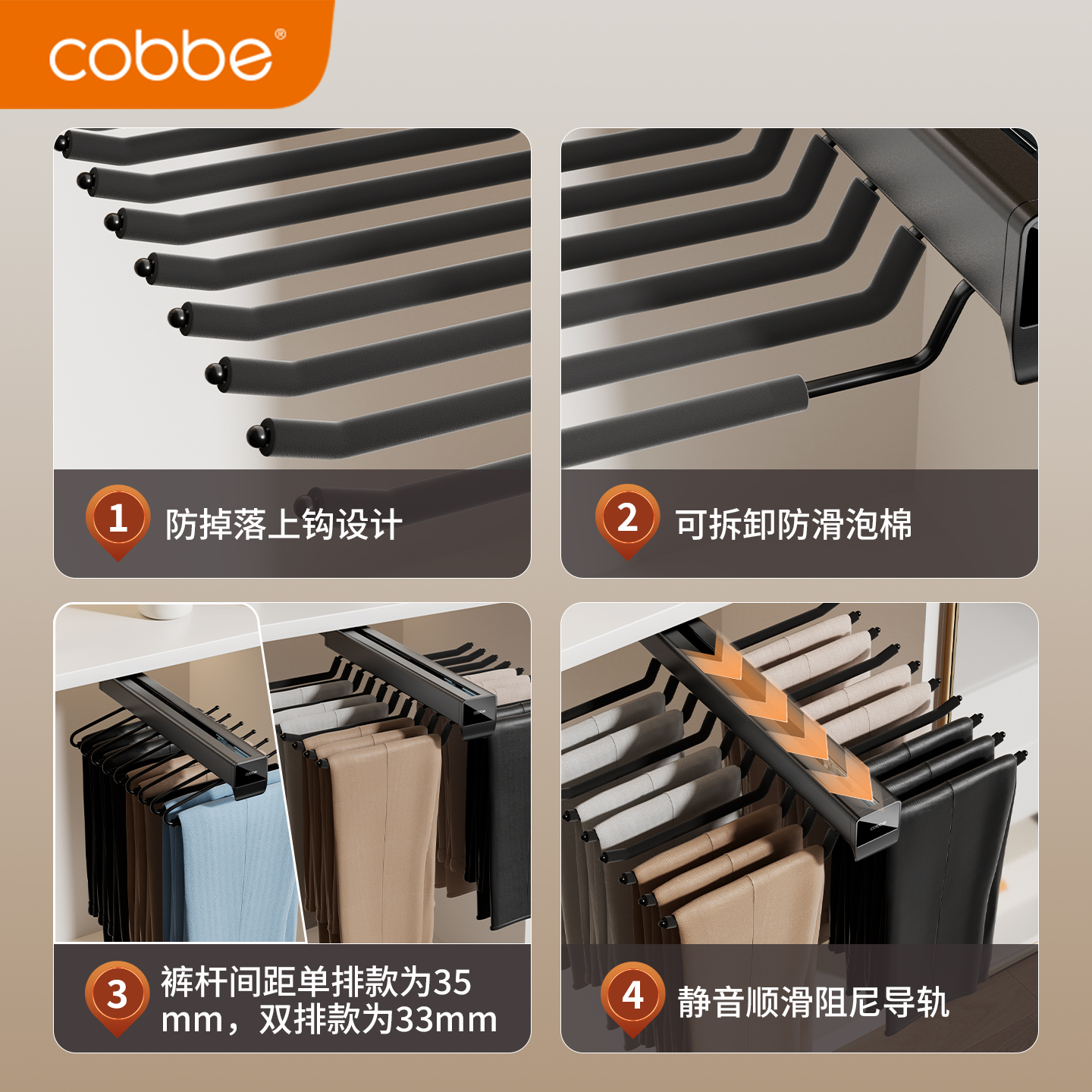 cobbe®

1 防掉落上钩设计

2 可拆卸防滑泡棉

cobbe

cobbe

3 裤杆间距单排款为35mm，双排款为33mm

cobbe

4 静音顺滑阻尼导轨