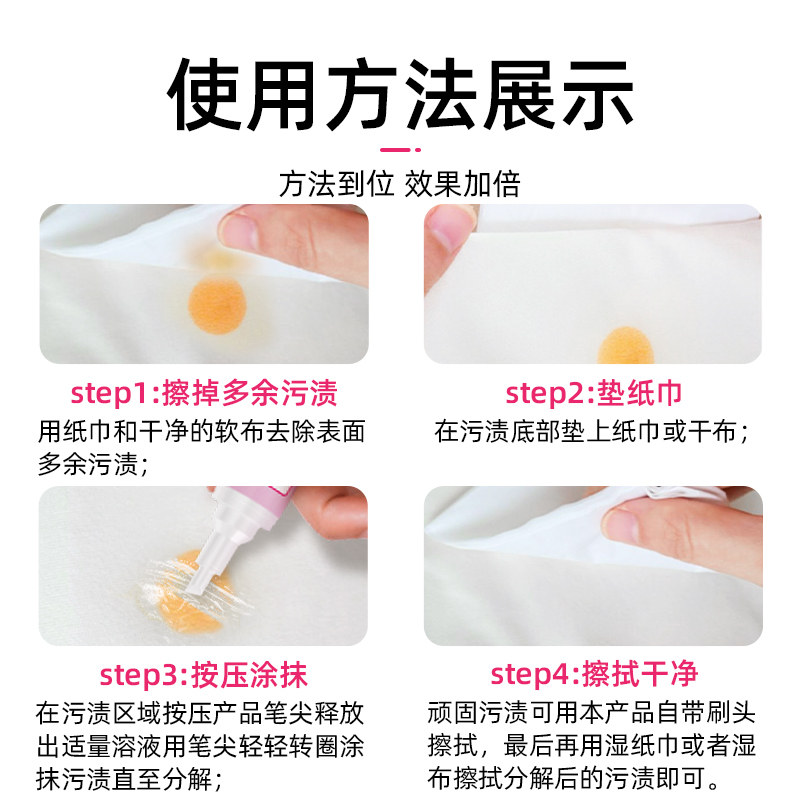 使用方法展示

方法到位 效果加倍

step1:擦掉多余污渍
用纸巾和干净的软布去除表面多余污渍；

step2:垫纸巾
在污渍底部垫上纸巾或干布；

step3:按压涂抹
在污渍区域按压产品笔尖释放出适量溶液用笔尖轻轻转圈涂抹污渍直至分解；

step4:擦拭干净
顽固污渍可用本产品自带刷头擦拭，最后再用湿纸巾或者湿布擦拭分解后的污渍即可。