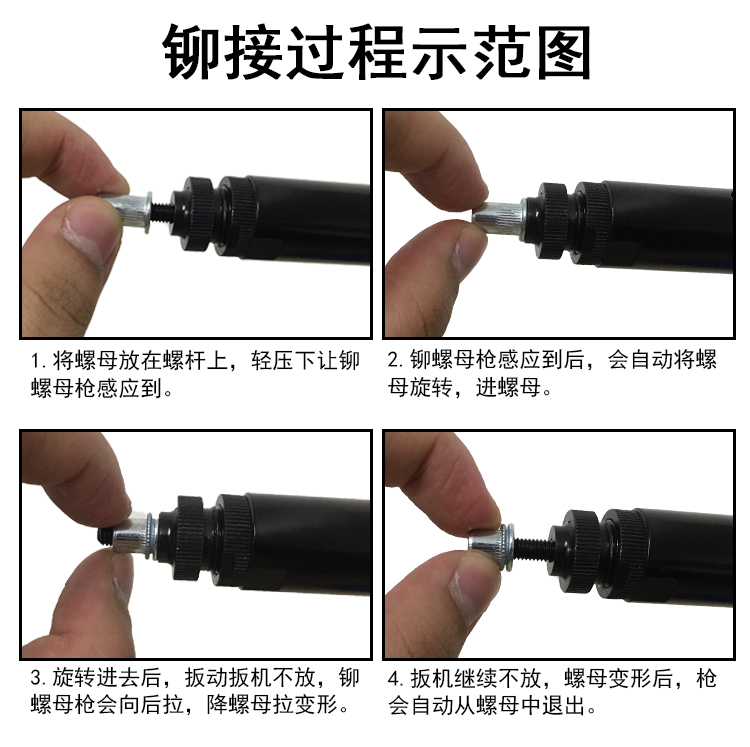 铆接过程示范图

1. 将螺母放在螺杆上，轻压下让铆螺母枪感应到。

2. 铆螺母枪感应到后，会自动将螺母旋转，进螺母。

3. 旋转进去后，扳动扳机不放，铆螺母枪会向后拉，降螺母拉变形。

4. 扳机继续不放，螺母变形后，枪会自动从螺母中退出。