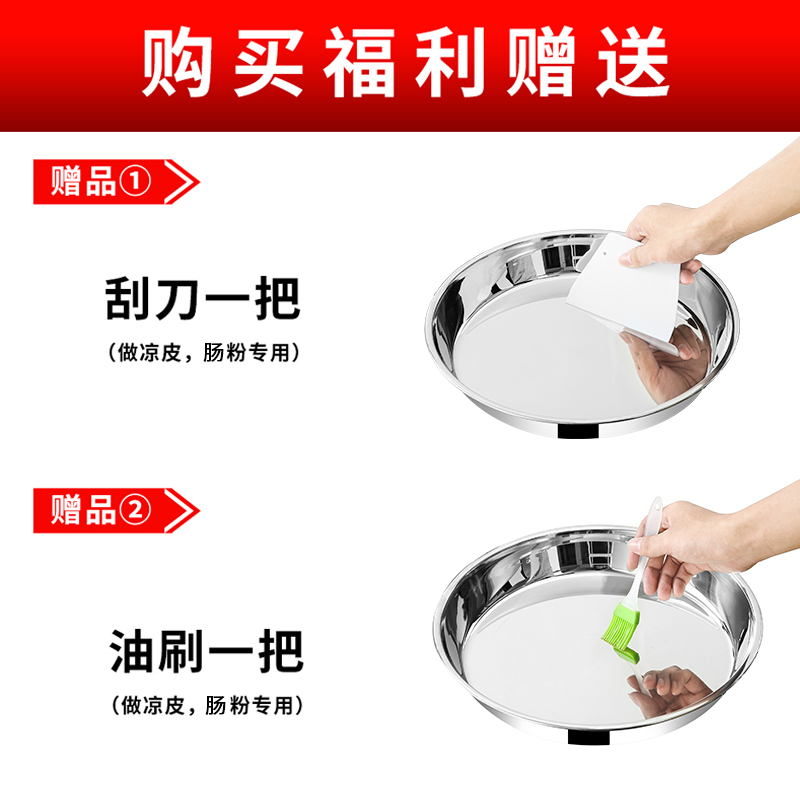 购买福利赠送

赠品①

刮刀一把

（做凉皮，肠粉专用）

赠品②

油刷一把

（做凉皮，肠粉专用）