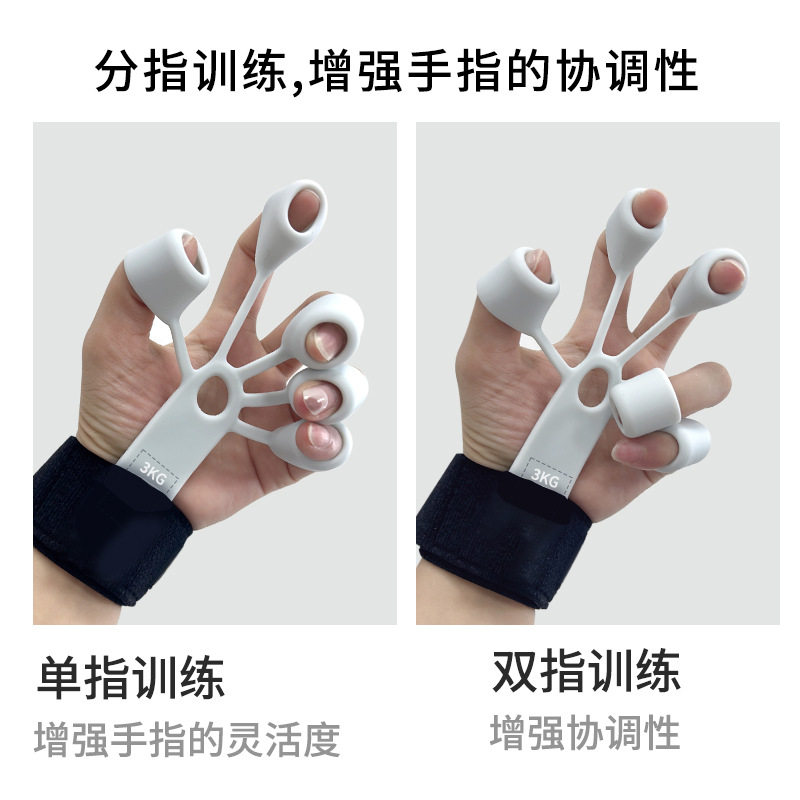 分指训练,增强手指的协调性

3KG

3KG

单指训练
增强手指的灵活度

双指训练
增强协调性