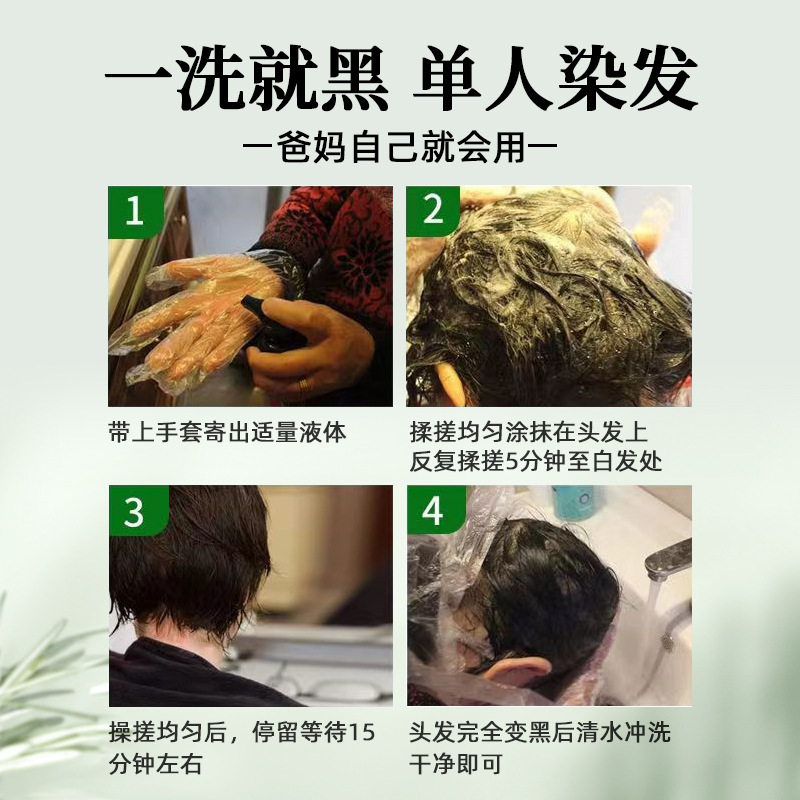 一洗就黑 单人染发

—爸妈自己就会用—

1

带上手套寄出适量液体

2

揉搓均匀涂抹在头发上
反复揉搓5分钟至白发处

3

操搓均匀后，停留等待15分钟左右

4

头发完全变黑后清水冲洗干净即可