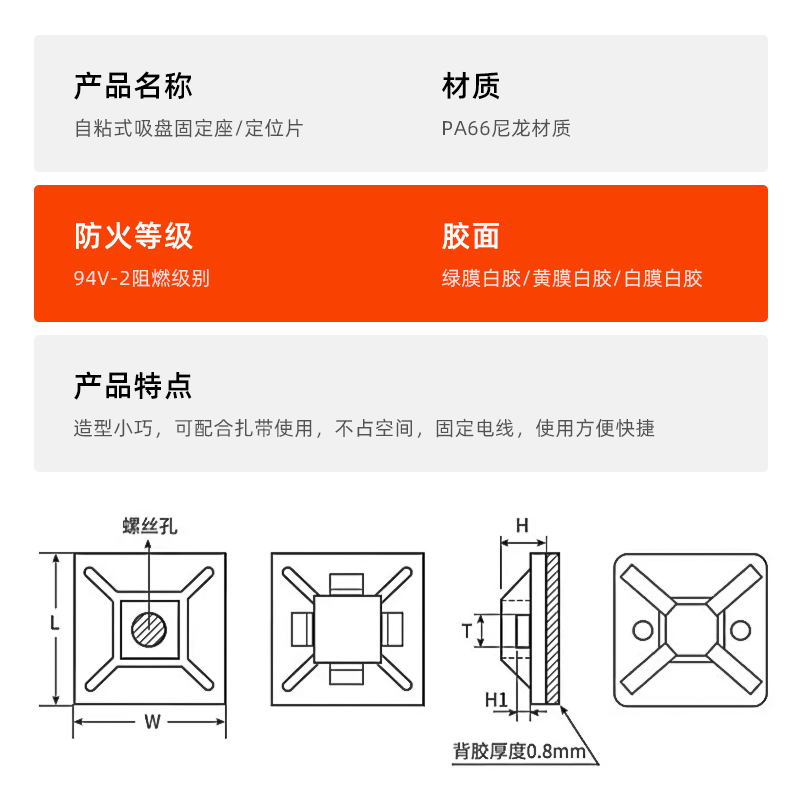 产品名称
自粘式吸盘固定座/定位片

材质
PA66尼龙材质

防火等级
94V-2阻燃级别

胶面
绿膜白胶/黄膜白胶/白膜白胶

产品特点
造型小巧，可配合扎带使用，不占空间，固定电线，使用方便快捷

螺丝孔
L
W
H
T
H1
背胶厚度0.8mm