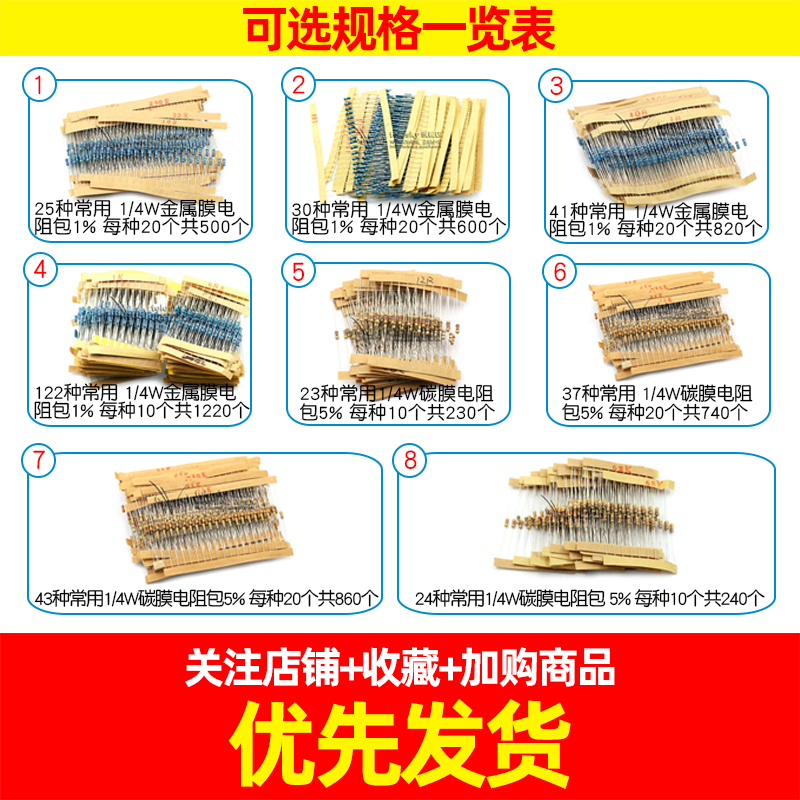 可选规格一览表

1
25种常用 1/4W金属膜电阻包1% 每种20个共500个

2
30种常用 1/4W金属膜电阻包1% 每种20个共600个

3
41种常用 1/4W金属膜电阻包1% 每种20个共820个

4
122种常用 1/4W金属膜电阻包1% 每种10个共1220个

5
23种常用1/4W碳膜电阻包5% 每种10个共230个

6
37种常用 1/4W碳膜电阻包5% 每种20个共740个

7
43种常用1/4W碳膜电阻包5% 每种20个共860个

8
24种常用1/4W碳膜电阻包 5% 每种10个共240个

关注店铺+收藏+加购商品
优先发货