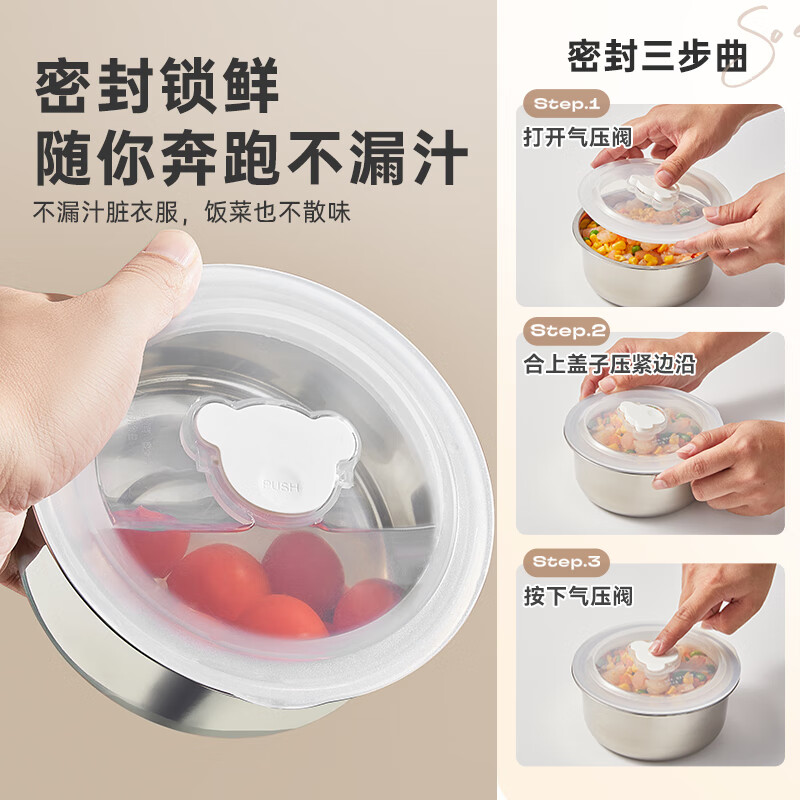 密封锁鲜
随你奔跑不漏汁

不漏汁脏衣服，饭菜也不散味

PUSH

密封三步曲

Step.1
打开气压阀

Step.2
合上盖子压紧边沿

Step.3
按下气压阀