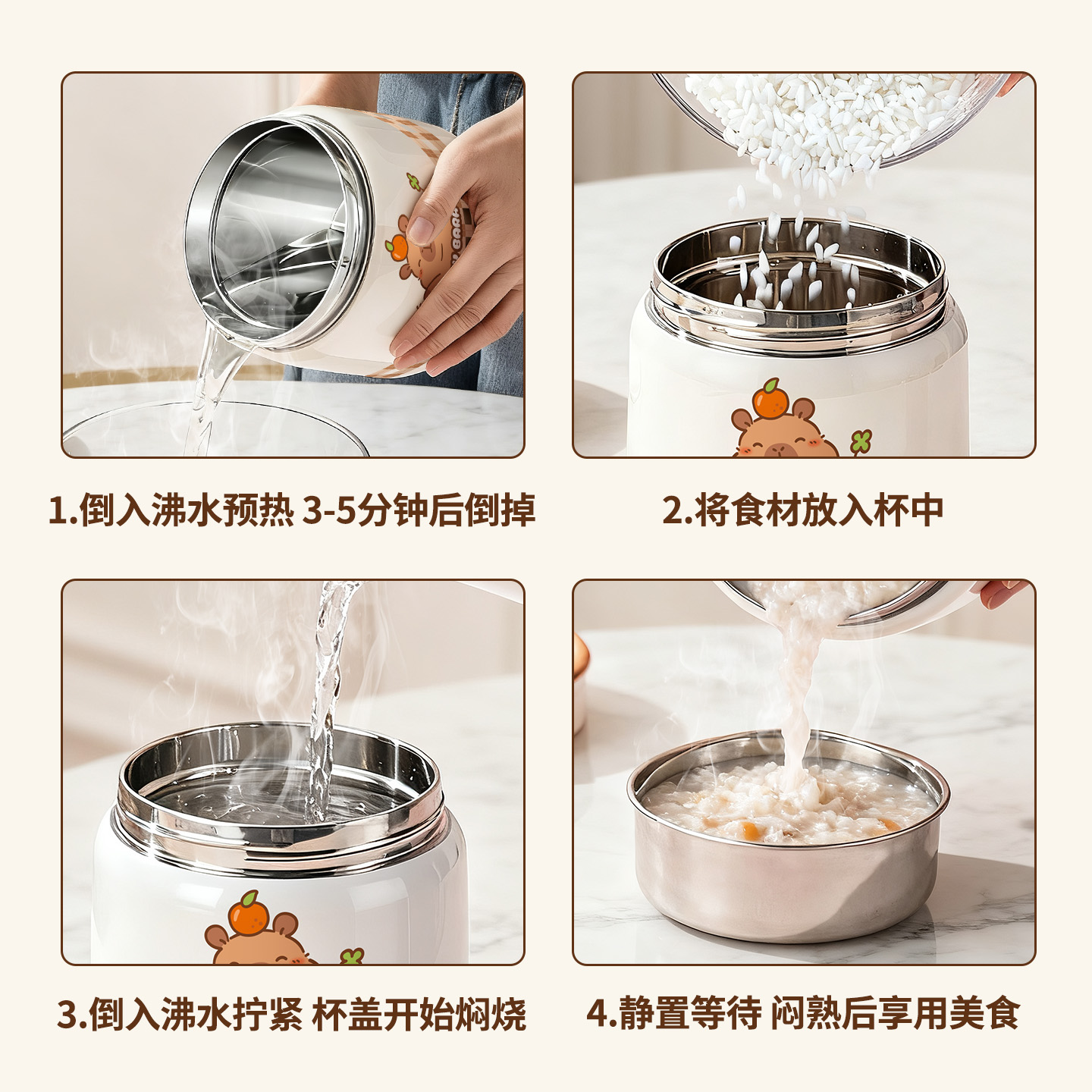 1.倒入沸水预热 3-5分钟后倒掉

2.将食材放入杯中

3.倒入沸水拧紧 杯盖开始焖烧

4.静置等待 闷熟后享用美食