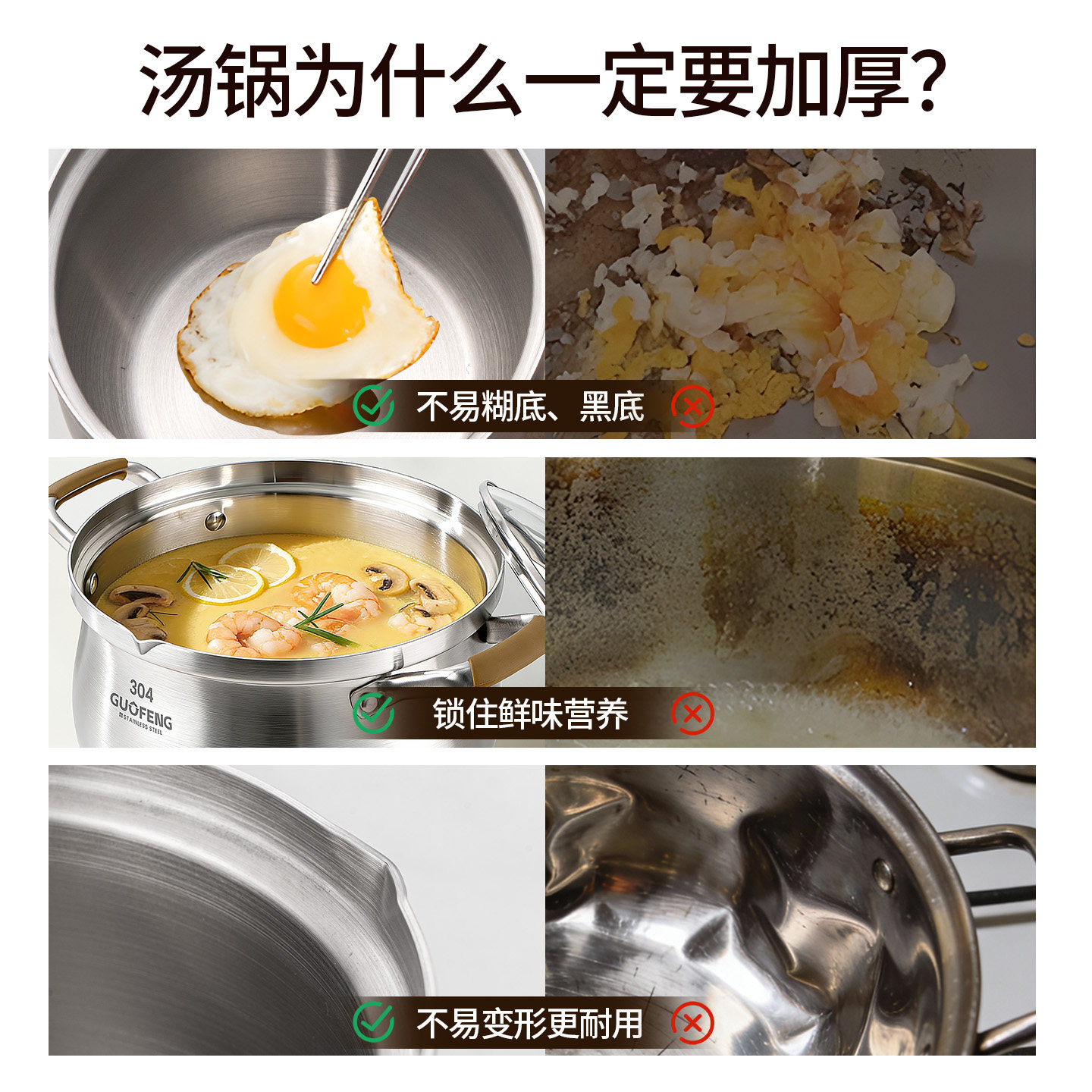 汤锅为什么一定要加厚?

不易糊底、黑底

304
GUOFENG
STAINLESS STEEL

锁住鲜味营养

不易变形更耐用