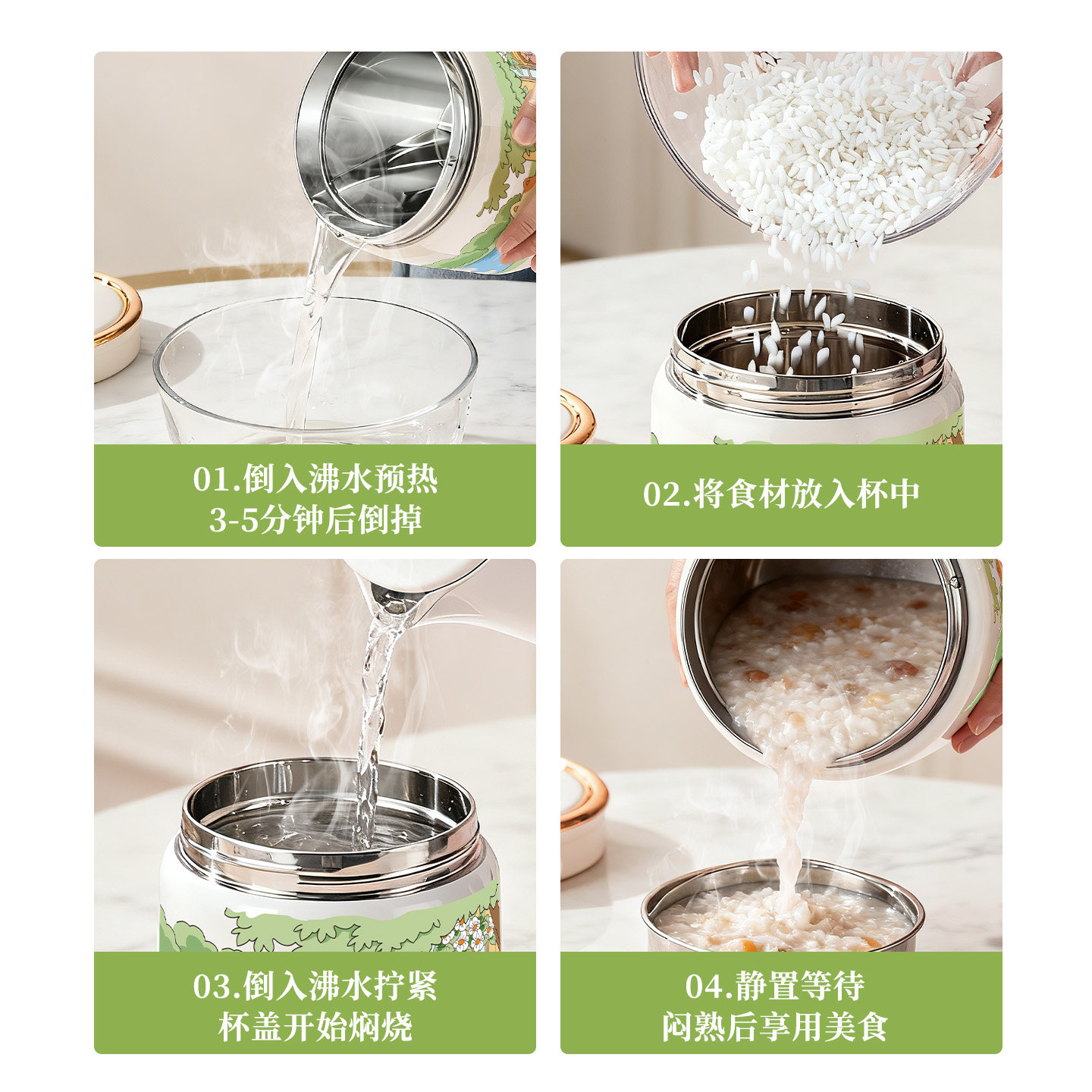 01.倒入沸水预热
3-5分钟后倒掉

02.将食材放入杯中

03.倒入沸水拧紧
杯盖开始焖烧

04.静置等待
闷熟后享用美食