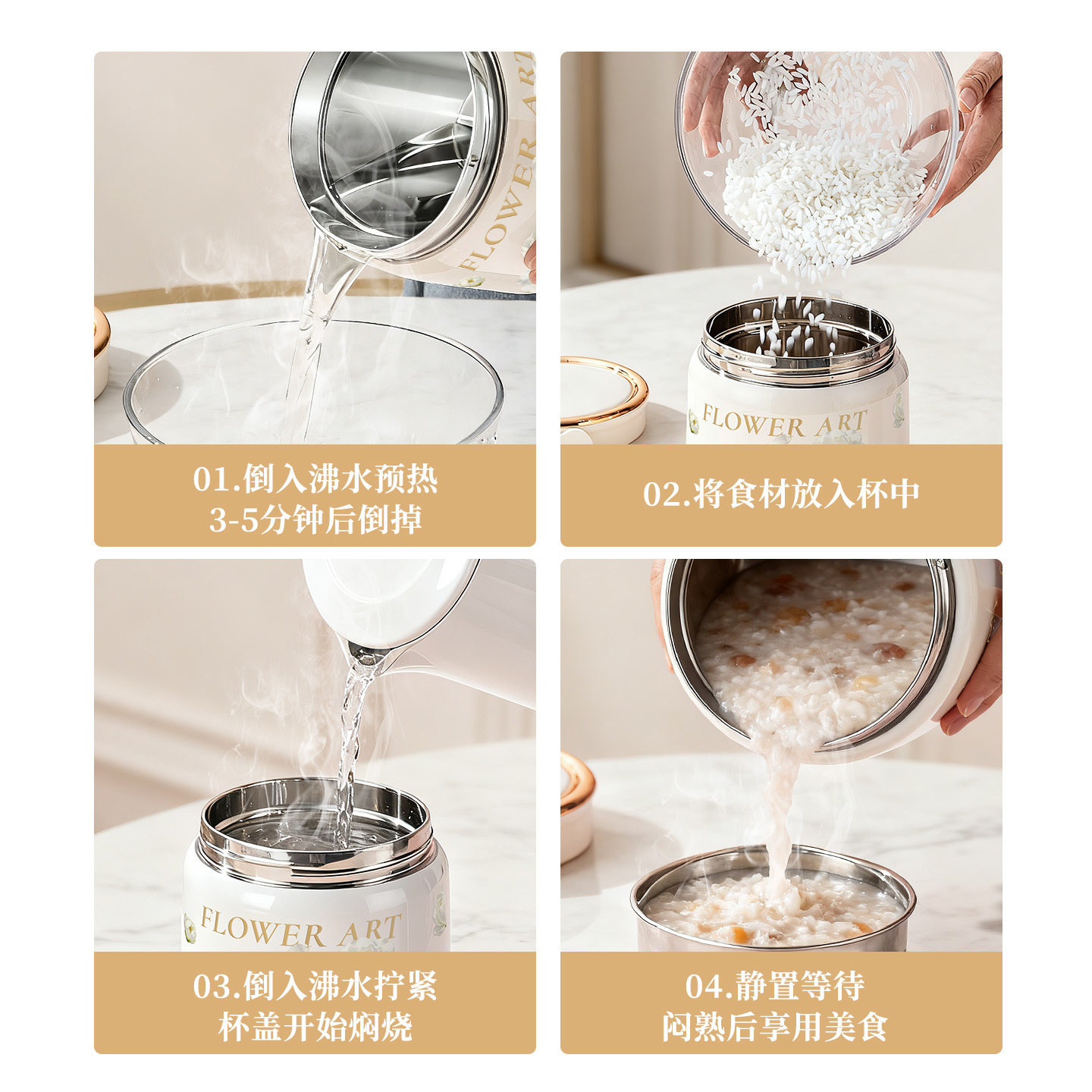 FLOWER ART

01.倒入沸水预热
3-5分钟后倒掉

FLOWER ART

02.将食材放入杯中

FLOWER ART

03.倒入沸水拧紧
杯盖开始焖烧

04.静置等待
闷熟后享用美食