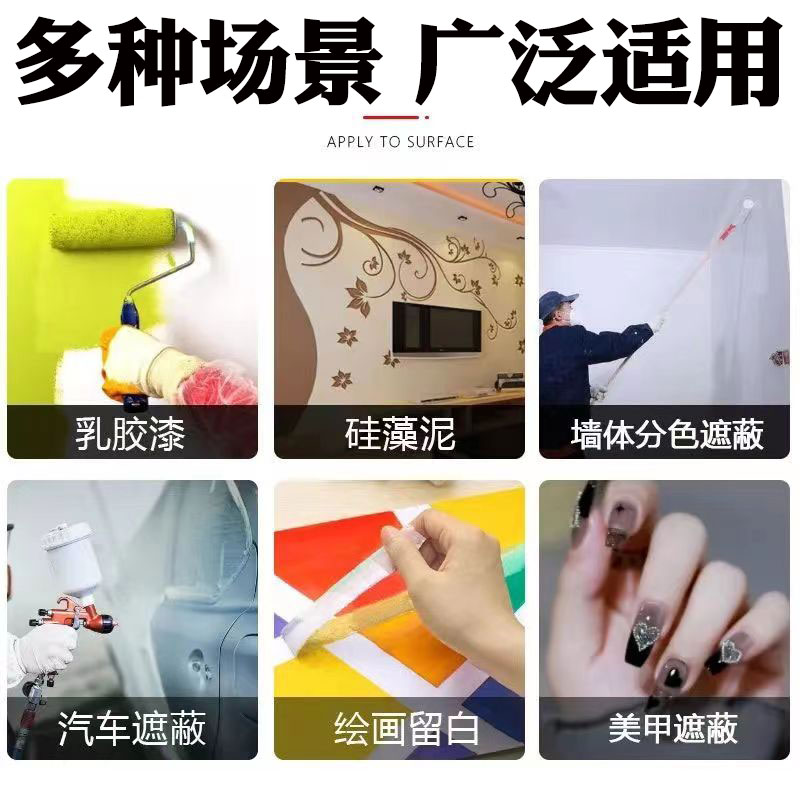 多种场景 广泛适用

APPLY TO SURFACE

乳胶漆

硅藻泥

墙体分色遮蔽

汽车遮蔽

绘画留白

美甲遮蔽