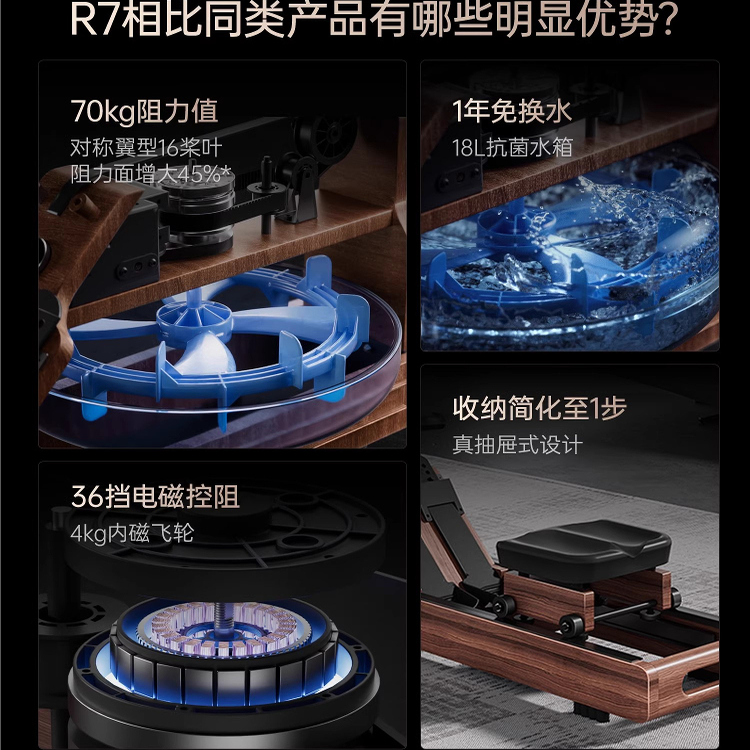 R7相比同类产品有哪些明显优势?

70kg阻力值
对称翼型16桨叶
阻力面增大45%*

1年免换水
18L抗菌水箱

收纳简化至1步
真抽屉式设计

36挡电磁控阻
4kg内磁飞轮