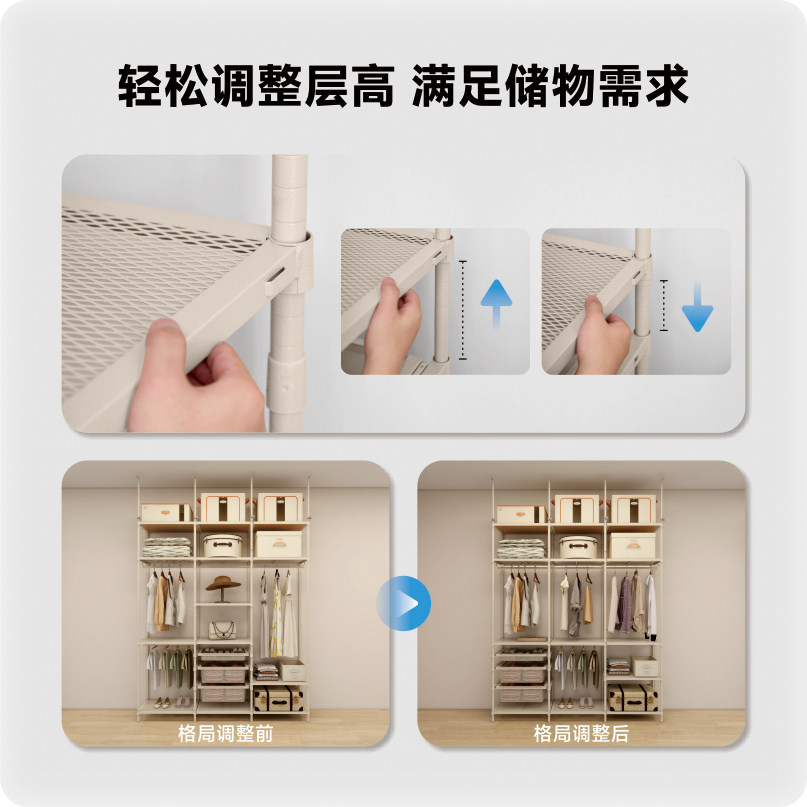 轻松调整层高 满足储物需求

格局调整前

格局调整后