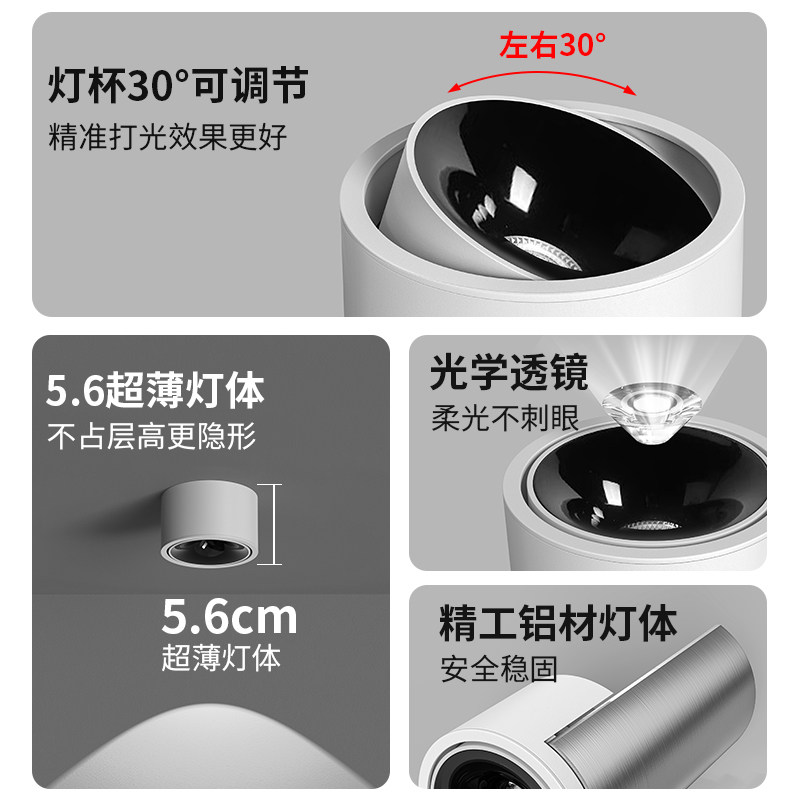 灯杯30°可调节
精准打光效果更好

左右30°

5.6超薄灯体
不占层高更隐形

5.6cm
超薄灯体

光学透镜
柔光不刺眼

精工铝材灯体
安全稳固