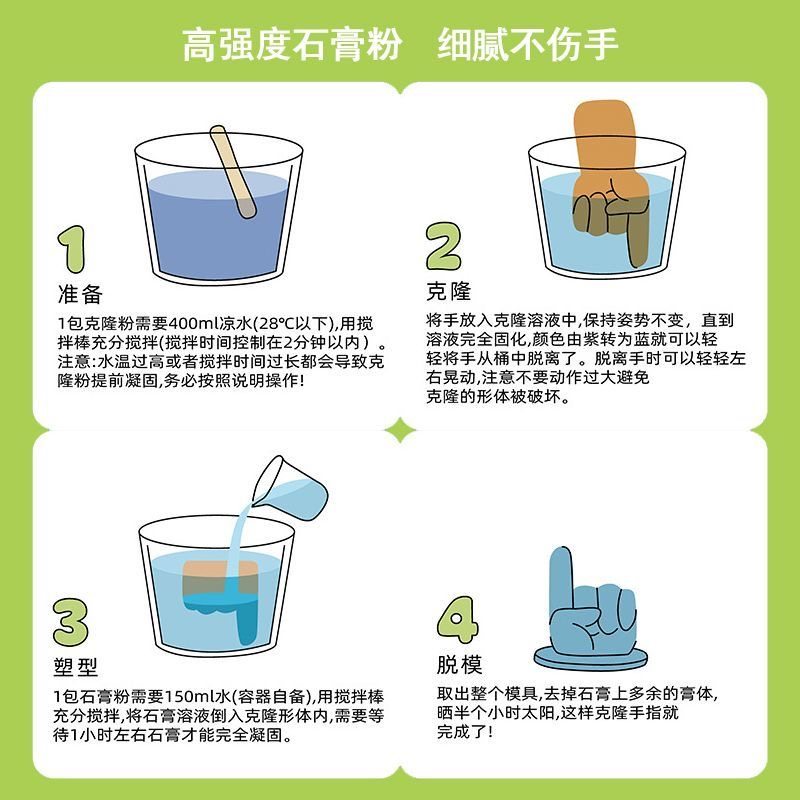 高强度石膏粉　细腻不伤手

1
准备
1包克隆粉需要400ml凉水(28℃以下),用搅拌棒充分搅拌(搅拌时间控制在2分钟以内）。注意:水温过高或者搅拌时间过长都会导致克隆粉提前凝固,务必按照说明操作!

2
克隆
将手放入克隆溶液中,保持姿势不变，直到溶液完全固化,颜色由紫转为蓝就可以轻轻将手从桶中脱离了。脱离手时可以轻轻左右晃动,注意不要动作过大避免克隆的形体被破坏。

3
塑型
1包石膏粉需要150ml水(容器自备),用搅拌棒充分搅拌,将石膏溶液倒入克隆形体内,需要等待1小时左右石膏才能完全凝固。

4
脱模
取出整个模具,去掉石膏上多余的膏体,晒半个小时太阳,这样克隆手指就完成了!