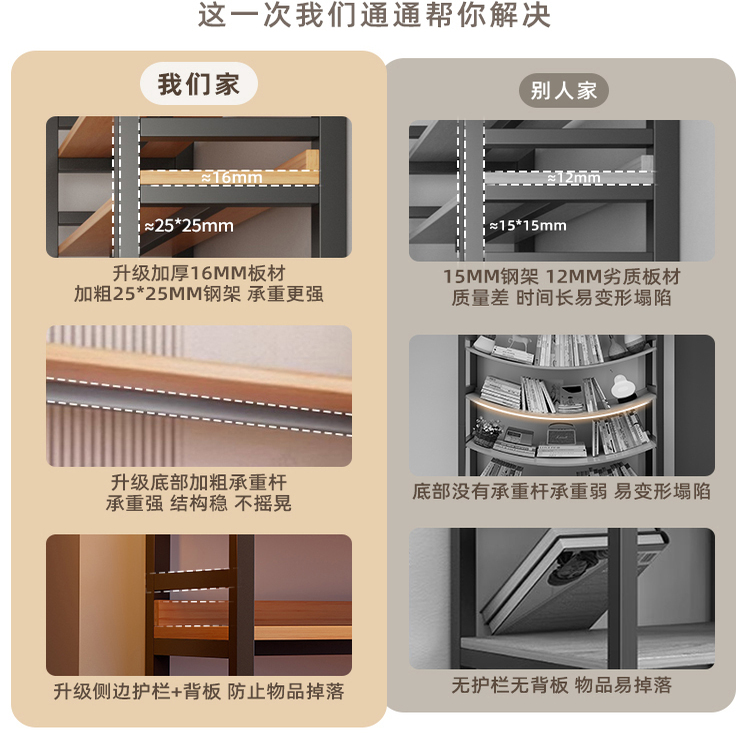 这一次我们通通帮你解决

我们家

≈16mm

≈25*25mm

升级加厚16MM板材
加粗25*25MM钢架 承重更强

升级底部加粗承重杆
承重强 结构稳 不摇晃

升级侧边护栏+背板 防止物品掉落

别人家

≈12mm

≈15*15mm

15MM钢架 12MM劣质板材
质量差 时间长易变形塌陷

底部没有承重杆承重弱 易变形塌陷

无护栏无背板 物品易掉落