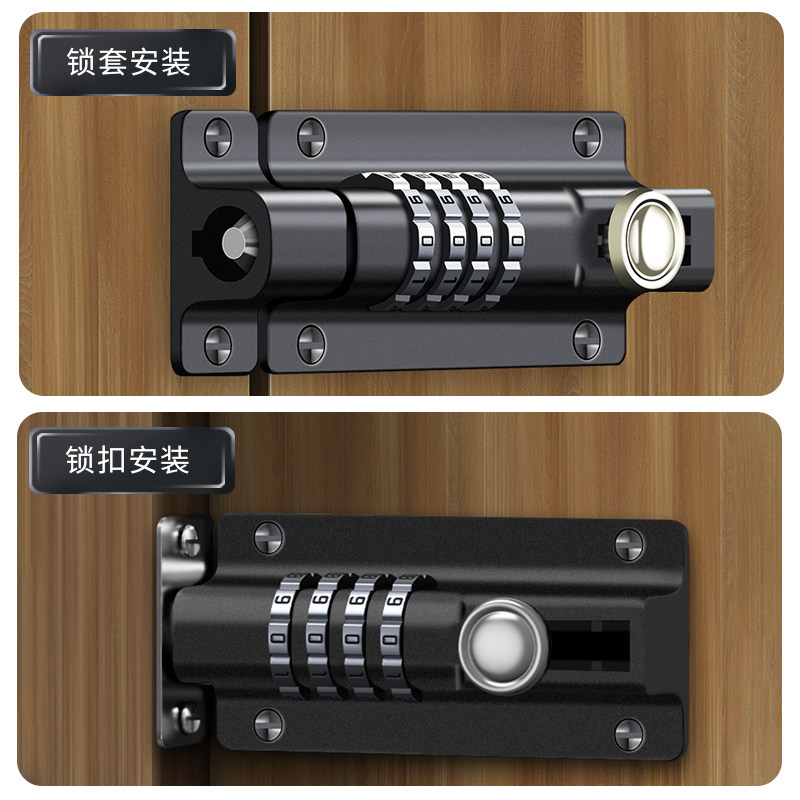 锁套安装

9 9 9 9
0 0 0 0
1 1 1 1

锁扣安装

9 9 9 9
0 0 0 0
1 1 1 1