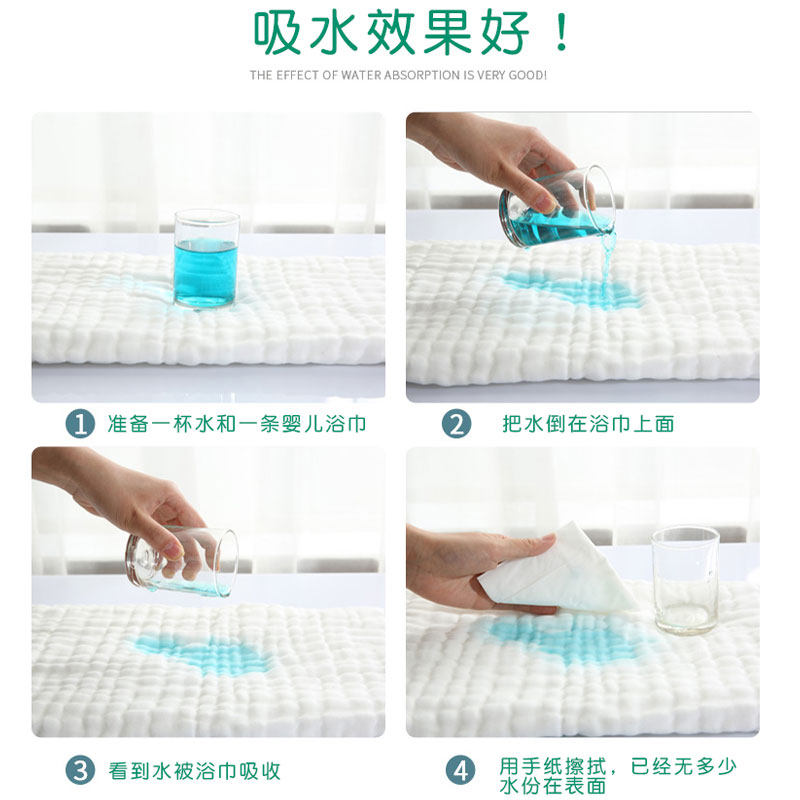 吸水效果好！

THE EFFECT OF WATER ABSORPTION IS VERY GOOD!

1 准备一杯水和一条婴儿浴巾

2 把水倒在浴巾上面

3 看到水被浴巾吸收

4 用手纸擦拭，已经无多少水份在表面