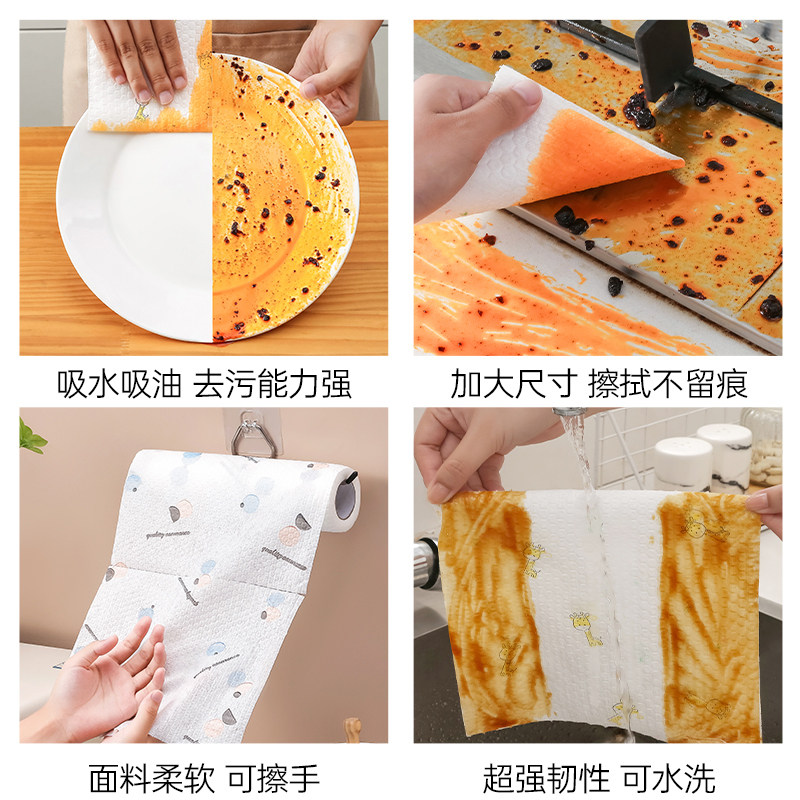 吸水吸油 去污能力强

加大尺寸 擦拭不留痕

面料柔软 可擦手

超强韧性 可水洗