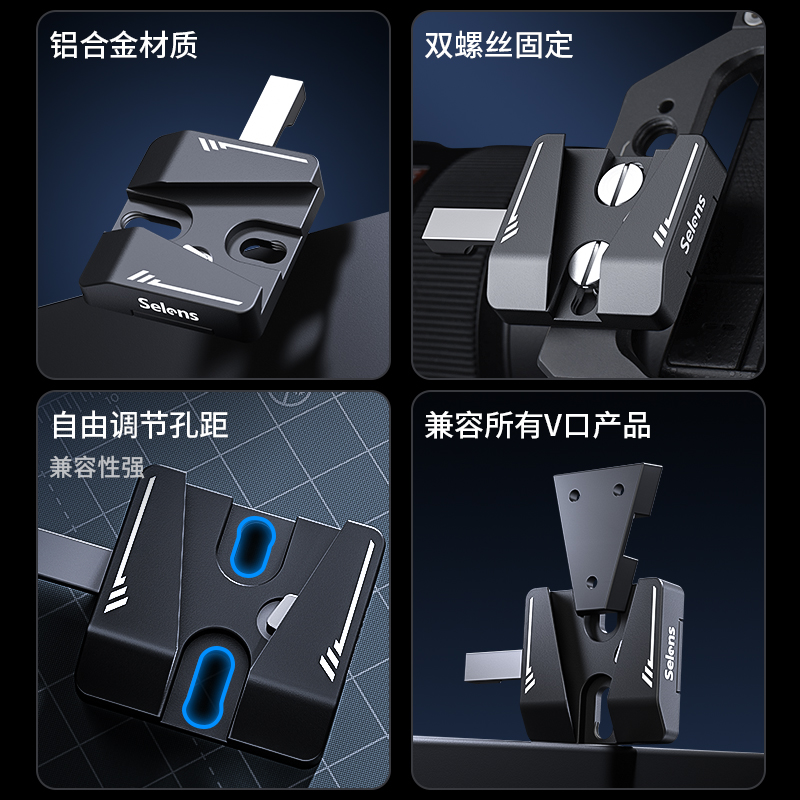 铝合金材质

Selens

双螺丝固定

Selens

自由调节孔距

兼容性强

兼容所有V口产品

Selens