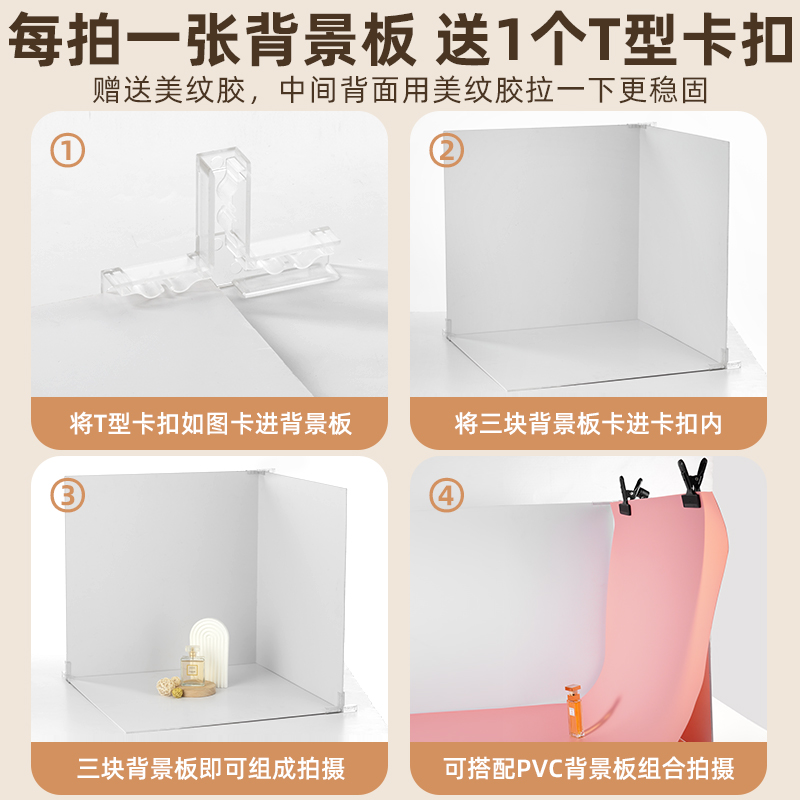 每拍一张背景板 送1个T型卡扣

赠送美纹胶，中间背面用美纹胶拉一下更稳固

①

将T型卡扣如图卡进背景板

②

将三块背景板卡进卡扣内

③

三块背景板即可组成拍摄

④

可搭配PVC背景板组合拍摄