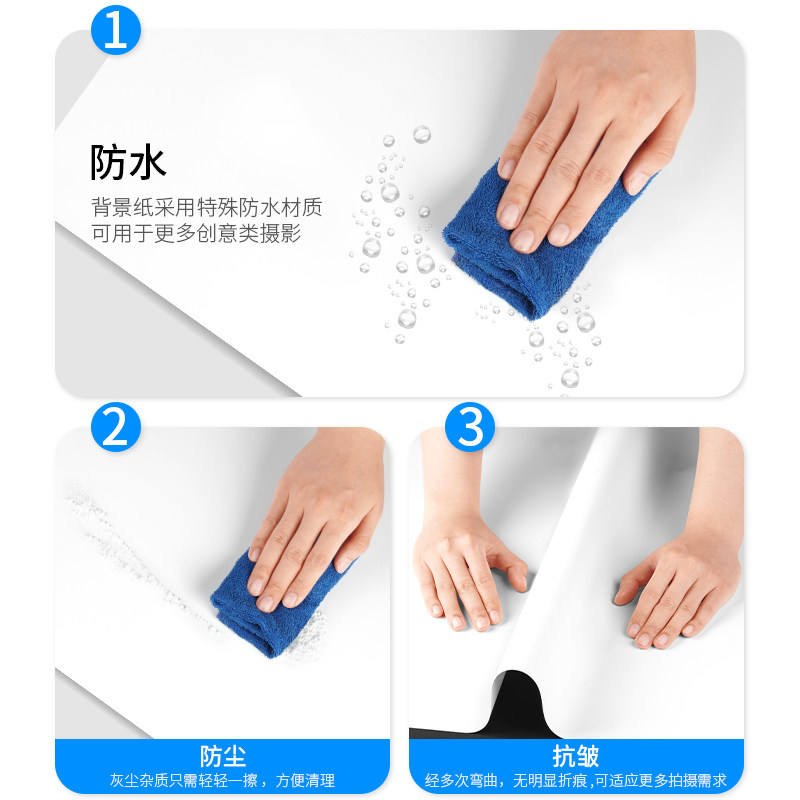 1

防水

背景纸采用特殊防水材质
可用于更多创意类摄影

2

防尘

灰尘杂质只需轻轻一擦，方便清理

3

抗皱

经多次弯曲，无明显折痕，可适应更多拍摄需求