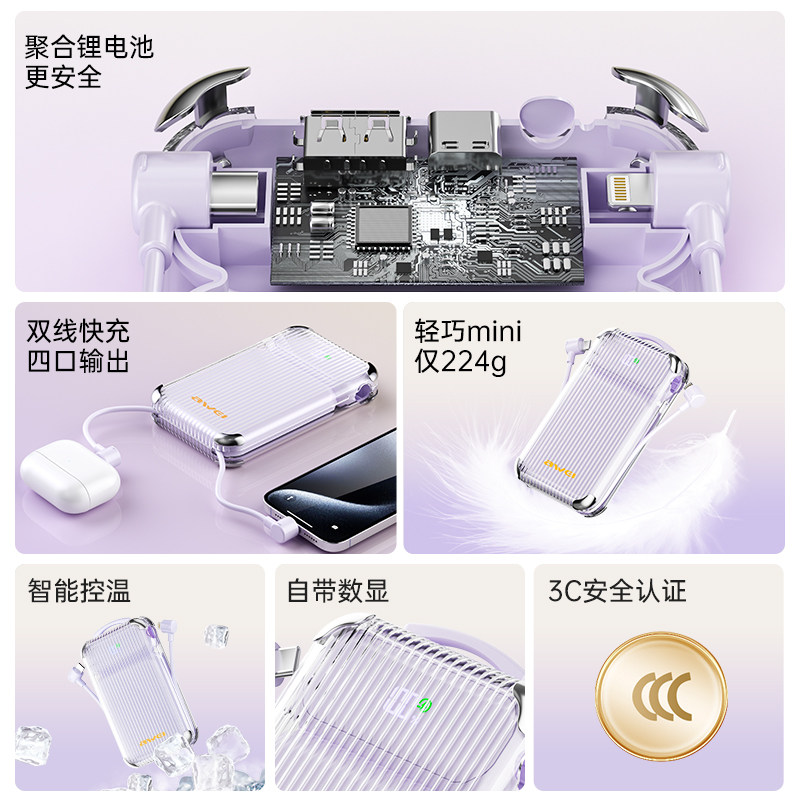 聚合锂电池
更安全

双线快充
四口输出

awei

轻巧mini
仅224g

awei

智能控温

awei

自带数显

3C安全认证

CCC