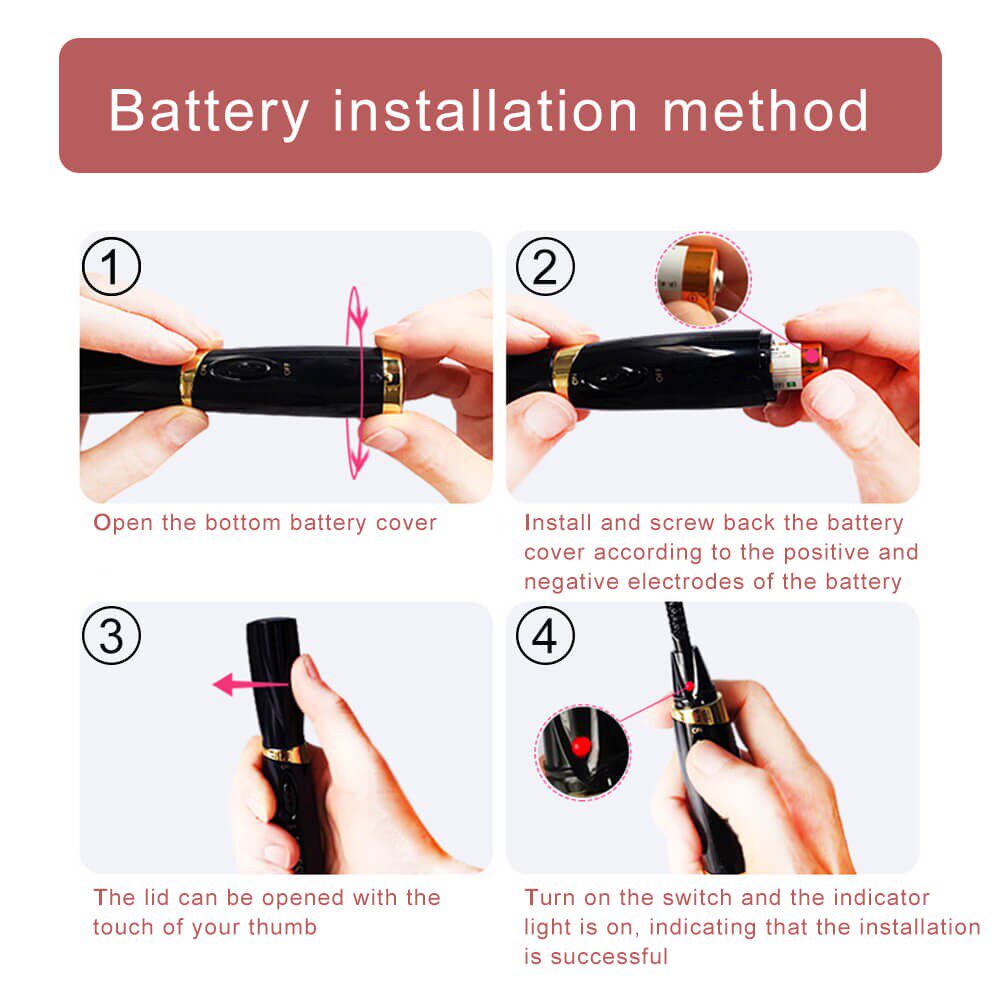 Battery installation method

①

Open the bottom battery cover

②

Install and screw back the battery cover according to the positive and negative electrodes of the battery

③

The lid can be opened with the touch of your thumb

④

Turn on the switch and the indicator light is on, indicating that the installation is successful