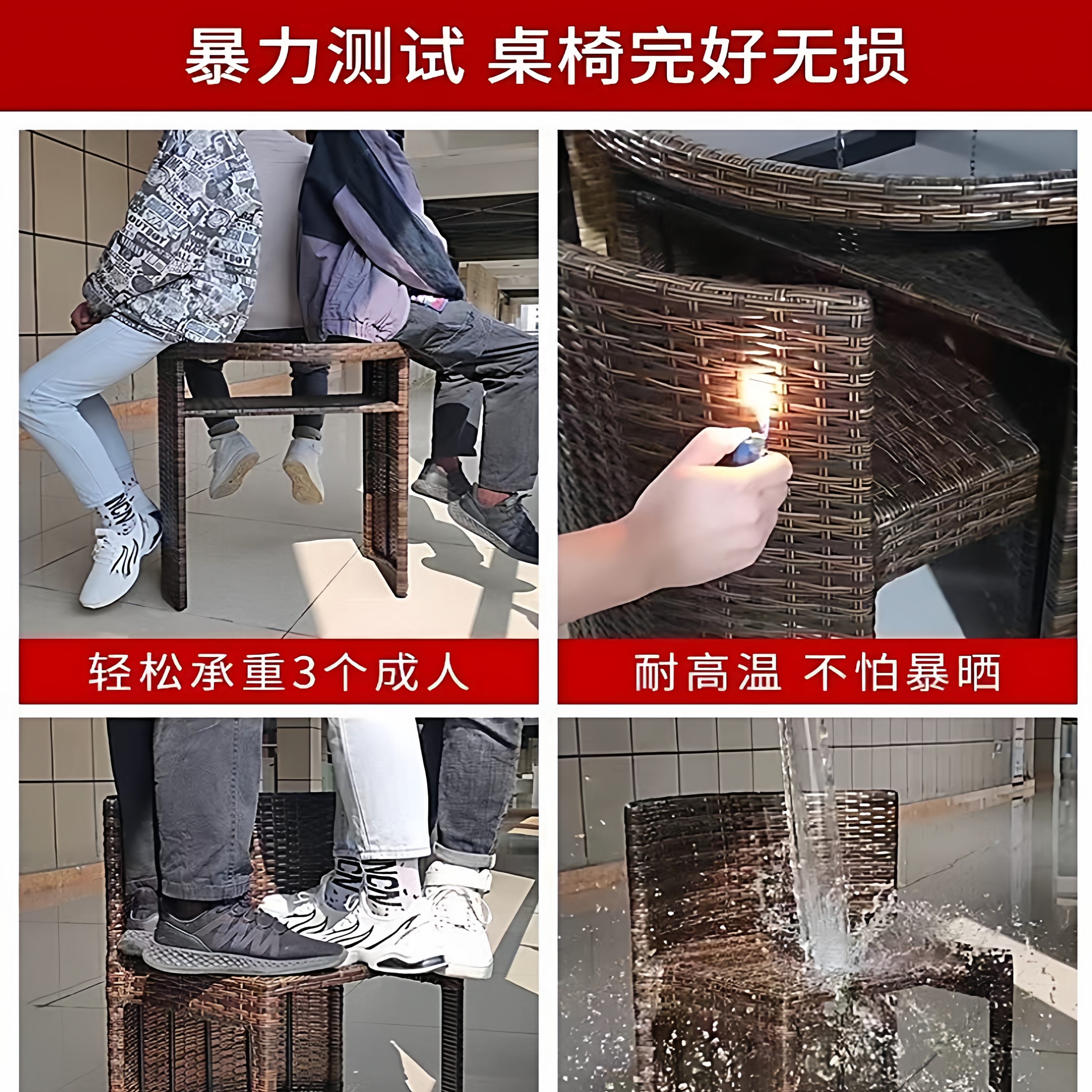 暴力测试 桌椅完好无损

轻松承重3个成人

耐高温 不怕暴晒