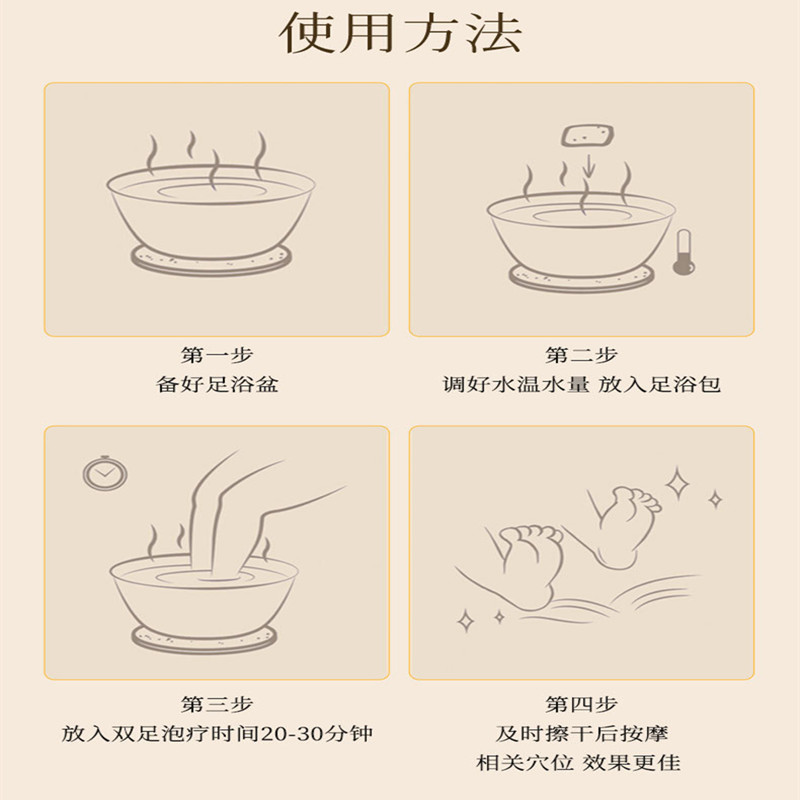 使用方法

第一步
备好足浴盆

第二步
调好水温水量 放入足浴包

第三步
放入双足泡疗时间20-30分钟

第四步
及时擦干后按摩
相关穴位 效果更佳