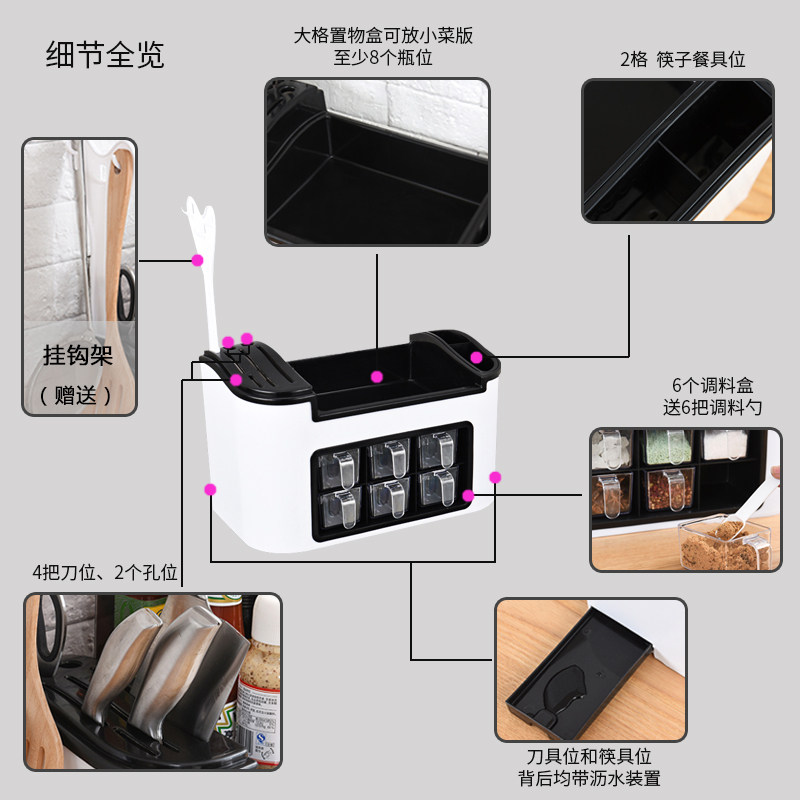 细节全览

大格置物盒可放小菜版
至少8个瓶位

2格 筷子餐具位

挂钩架
（赠送）

6个调料盒
送6把调料勺

4把刀位、2个孔位

刀具位和筷具位
背后均带沥水装置