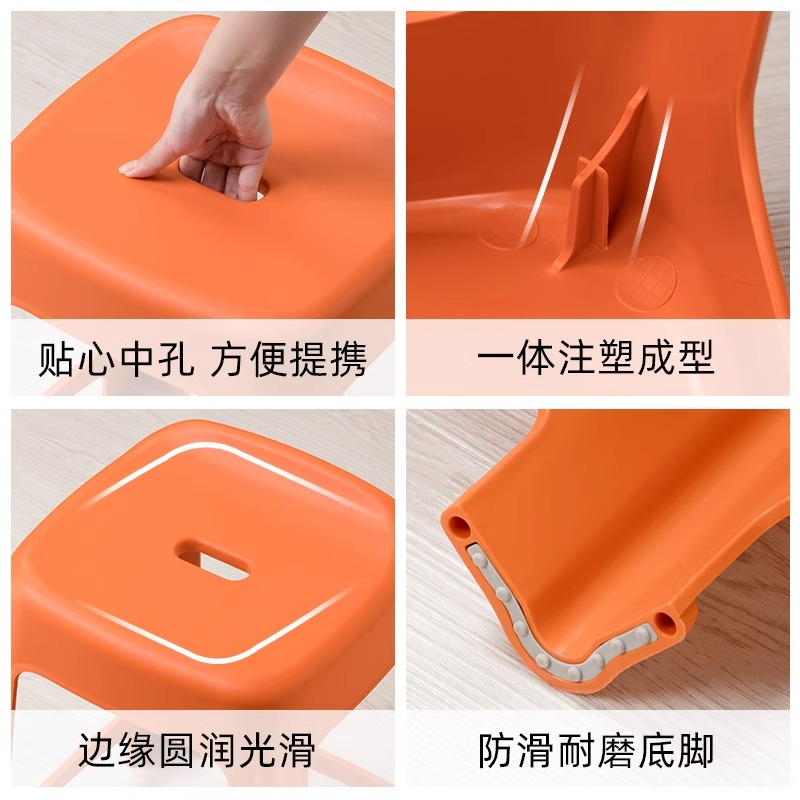 贴心中孔 方便提携

一体注塑成型

边缘圆润光滑

防滑耐磨底脚