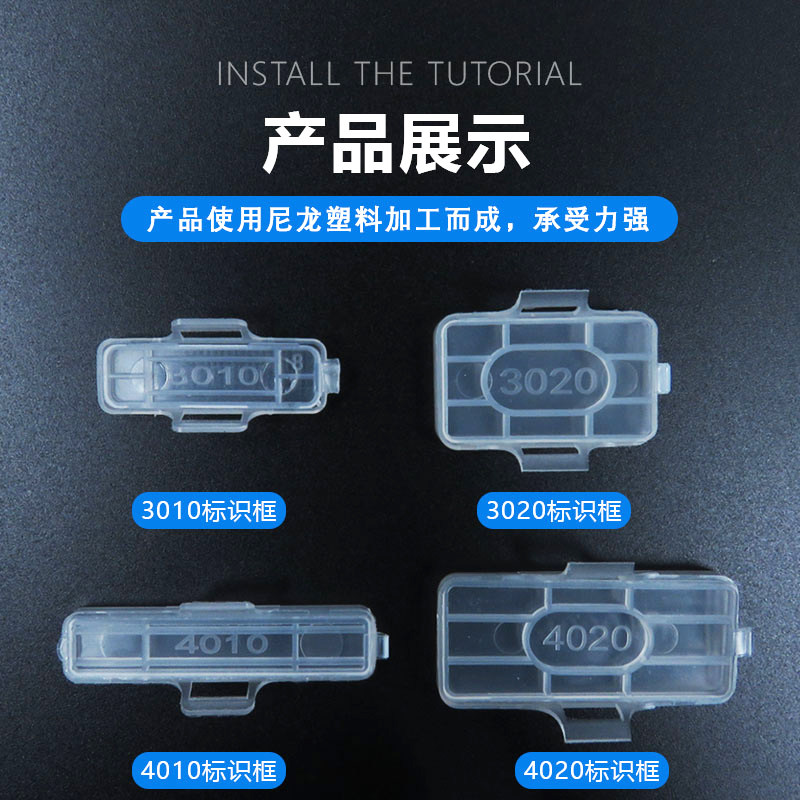 INSTALL THE TUTORIAL

产品展示

产品使用尼龙塑料加工而成，承受力强

3010

3020

3010标识框

3020标识框

4010

4020

4010标识框

4020标识框