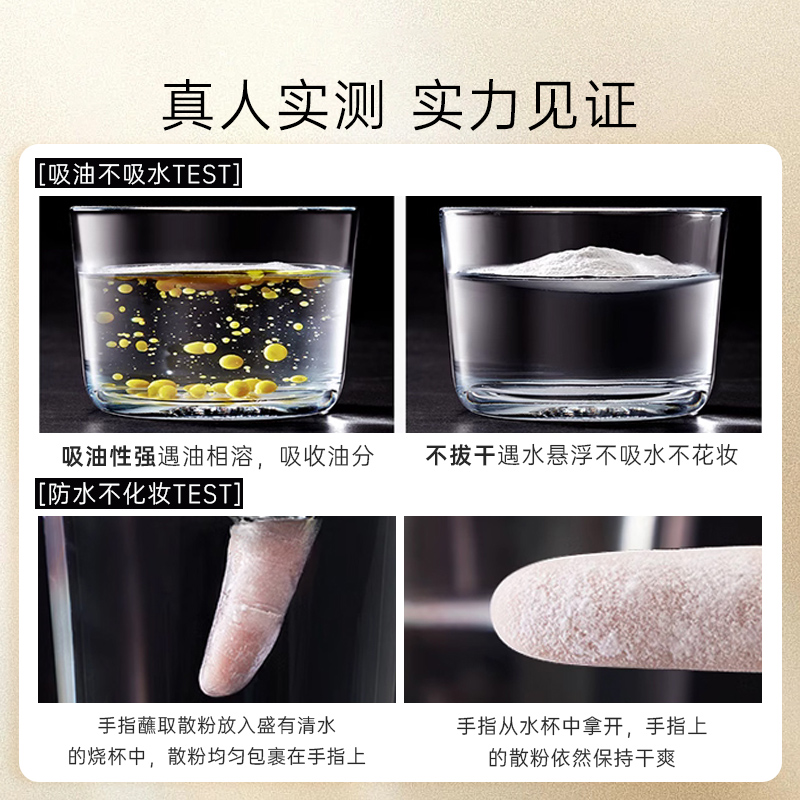 真人实测 实力见证

[吸油不吸水TEST]

吸油性强遇油相溶，吸收油分

不拔干遇水悬浮不吸水不花妆

[防水不化妆TEST]

手指蘸取散粉放入盛有清水的烧杯中，散粉均匀包裹在手指上

手指从水杯中拿开，手指上的散粉依然保持干爽