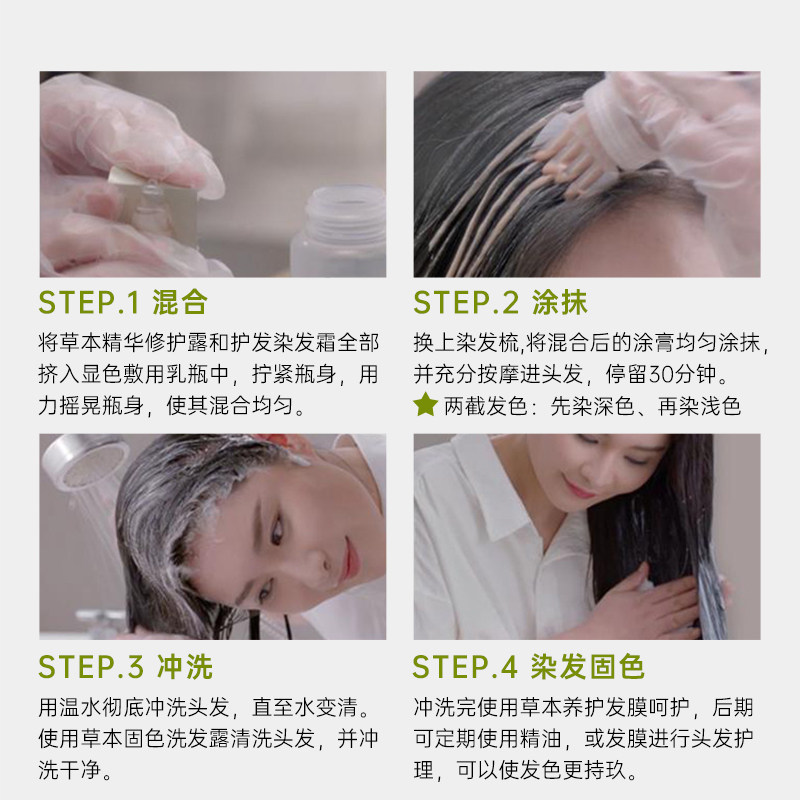 STEP.1 混合

将草本精华修护露和护发染发霜全部挤入显色敷用乳瓶中，拧紧瓶身，用力摇晃瓶身，使其混合均匀。

STEP.2 涂抹

换上染发梳,将混合后的涂膏均匀涂抹，并充分按摩进头发，停留30分钟。

两截发色：先染深色、再染浅色

STEP.3 冲洗

用温水彻底冲洗头发，直至水变清。使用草本固色洗发露清洗头发，并冲洗干净。

STEP.4 染发固色

冲洗完使用草本养护发膜呵护，后期可定期使用精油，或发膜进行头发护理，可以使发色更持玖。