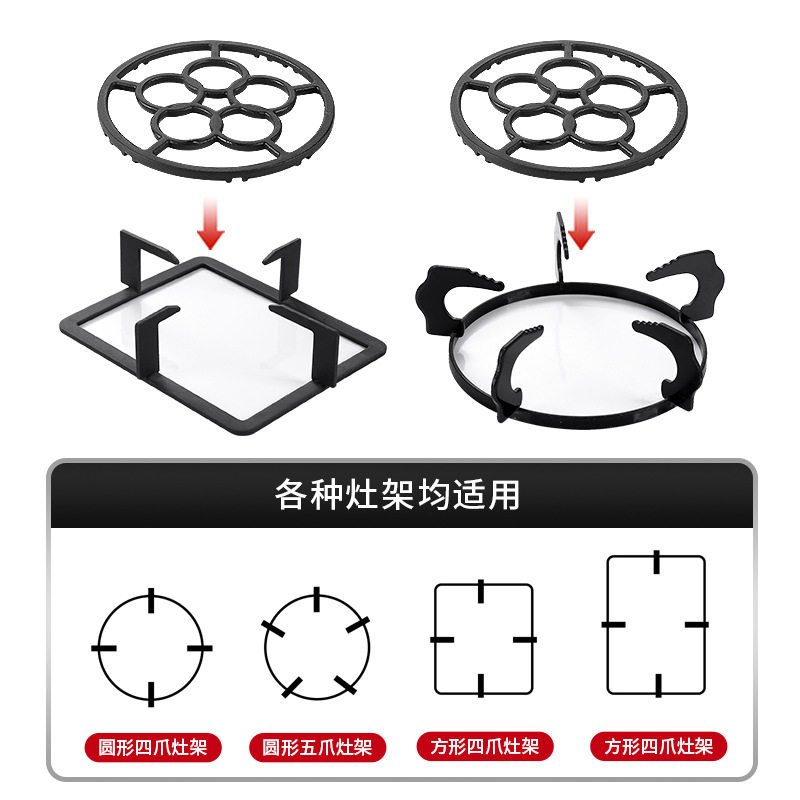 各种灶架均适用

圆形四爪灶架

圆形五爪灶架

方形四爪灶架

方形四爪灶架