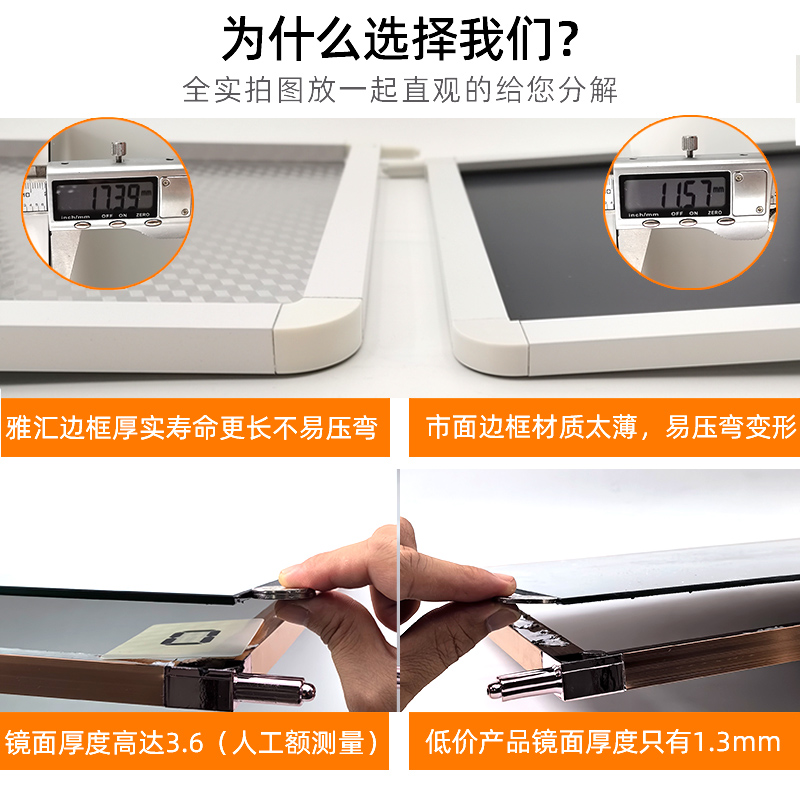 为什么选择我们?
全实拍图放一起直观的给您分解

17.39 mm
inch/mm OFF ON ZERO

11.57 mm
inch/mm OFF ON ZERO

雅汇边框厚实寿命更长不易压弯

市面边框材质太薄，易压弯变形

镜面厚度高达3.6（人工额测量）

低价产品镜面厚度只有1.3mm