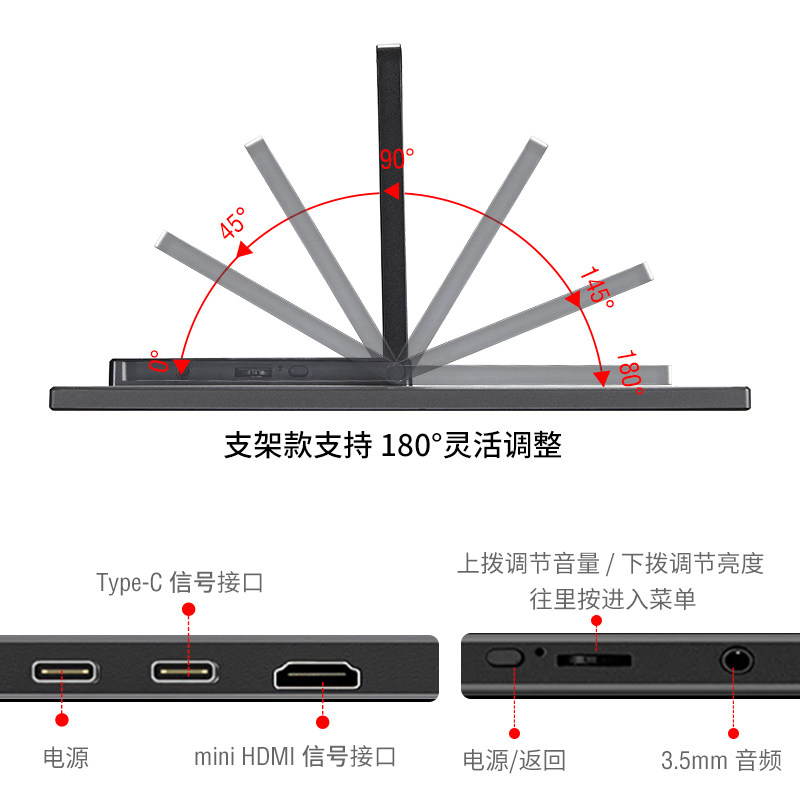 90°

45°

145°

0°

180°

支架款支持 180°灵活调整

Type-C 信号接口

上拨调节音量 / 下拨调节亮度
往里按进入菜单

电源

mini HDMI 信号接口

电源/返回

3.5mm 音频