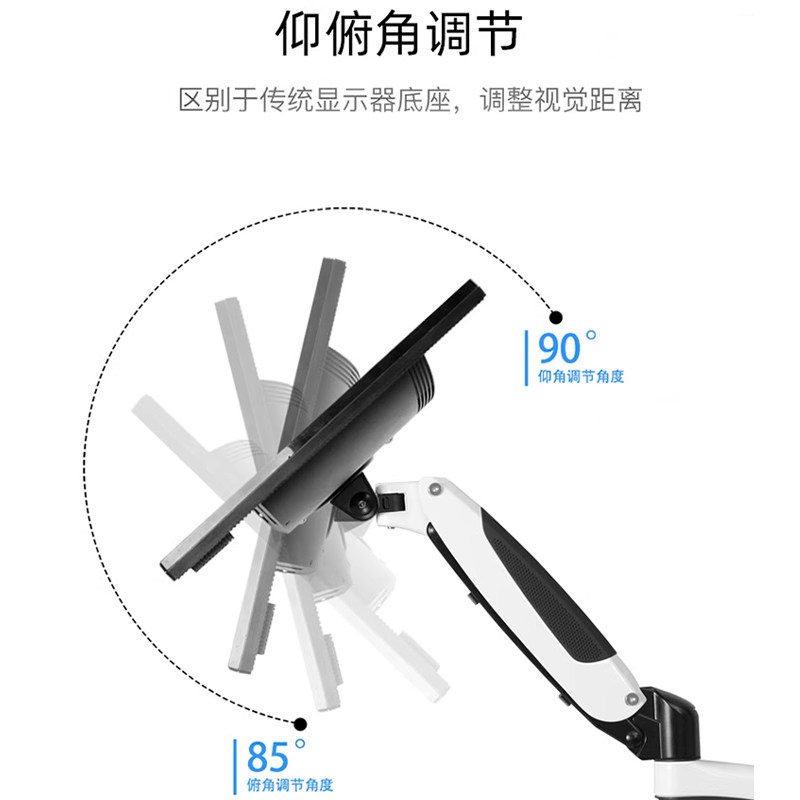 仰俯角调节

区别于传统显示器底座，调整视觉距离

90°
仰角调节角度

85°
俯角调节角度