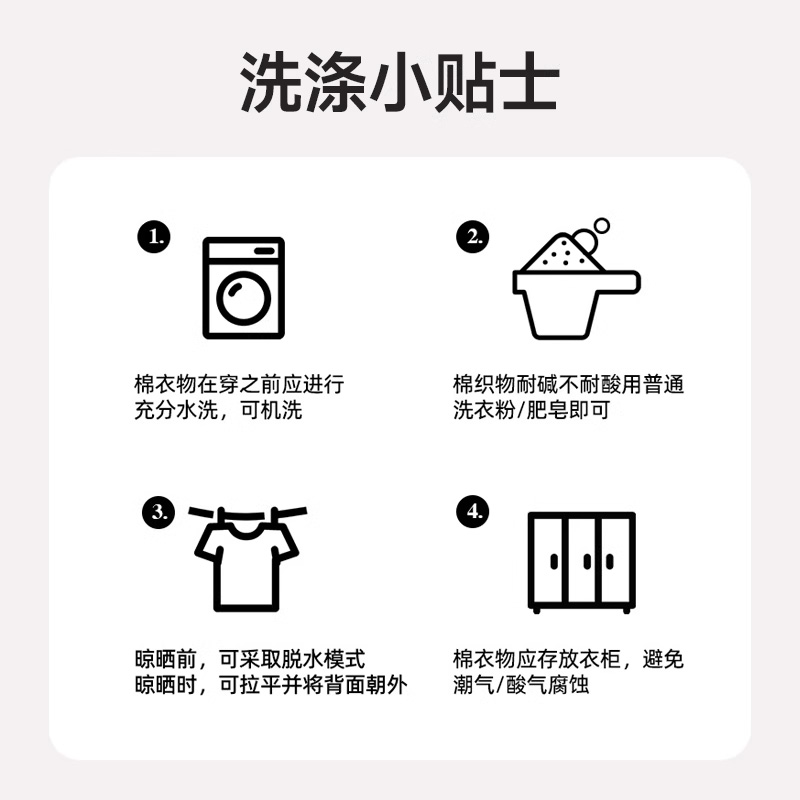 洗涤小贴士

1.

棉衣物在穿之前应进行充分水洗，可机洗

2.

棉织物耐碱不耐酸用普通洗衣粉/肥皂即可

3.

晾晒前，可采取脱水模式
晾晒时，可拉平并将背面朝外

4.

棉衣物应存放衣柜，避免潮气/酸气腐蚀