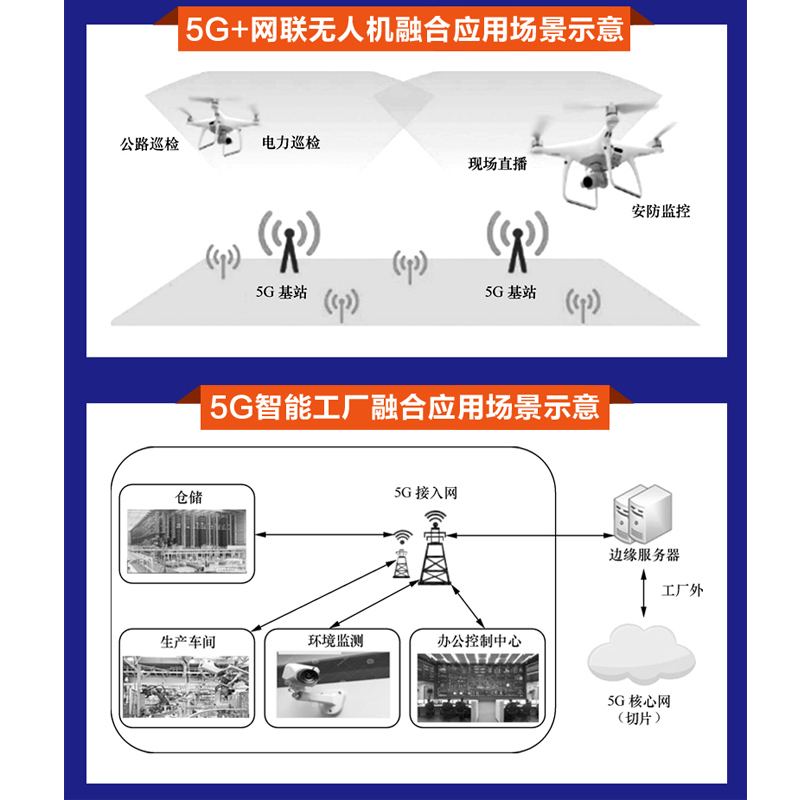 5G+网联无人机融合应用场景示意

公路巡检
电力巡检
现场直播
安防监控
5G 基站
5G 基站

5G智能工厂融合应用场景示意

仓储
5G 接入网
边缘服务器
工厂外
生产车间
环境监测
办公控制中心
5G 核心网
（切片）