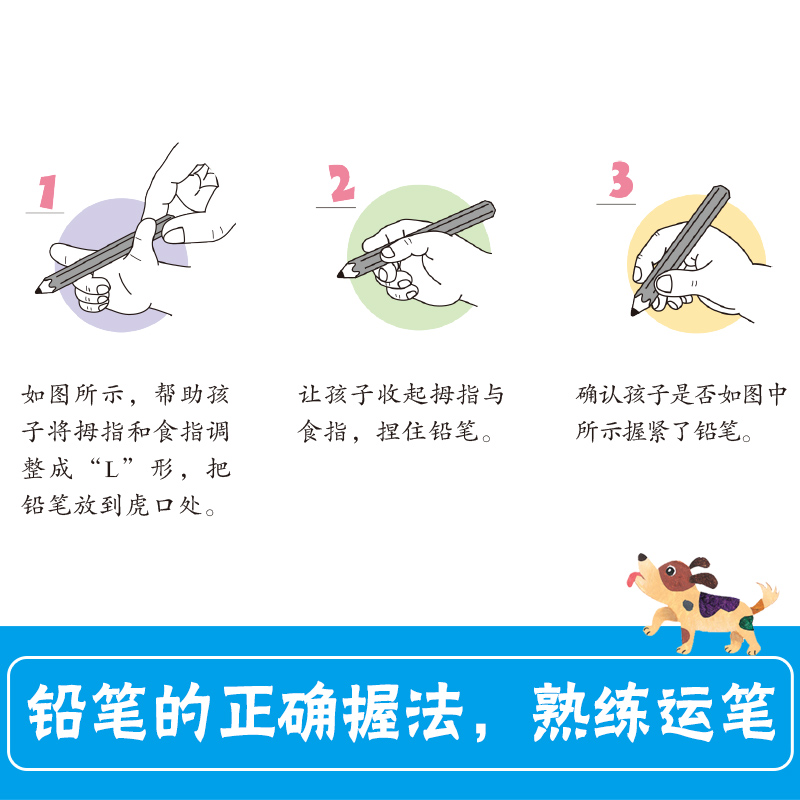 1

如图所示，帮助孩子将拇指和食指调整成“L”形，把铅笔放到虎口处。

2

让孩子收起拇指与食指，捏住铅笔。

3

确认孩子是否如图中所示握紧了铅笔。

铅笔的正确握法，熟练运笔