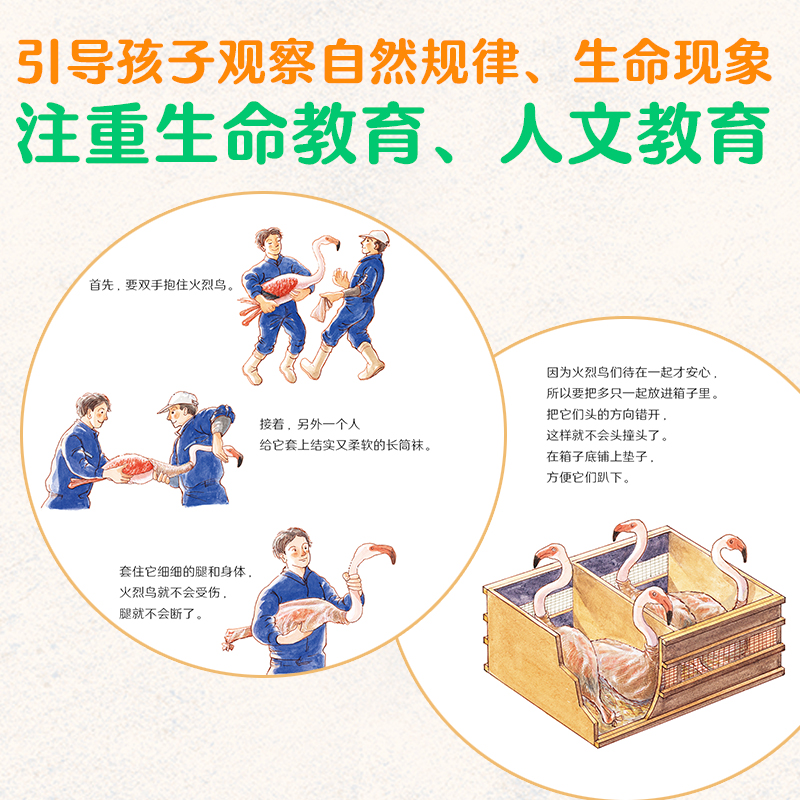 引导孩子观察自然规律、生命现象
注重生命教育、人文教育

首先，要双手抱住火烈鸟。

接着，另外一个人
给它套上结实又柔软的长筒袜。

套住它细细的腿和身体，
火烈鸟就不会受伤，
腿就不会断了。

因为火烈鸟们待在一起才安心，
所以要把多只一起放进箱子里。
把它们头的方向错开，
这样就不会头撞头了。
在箱子底铺上垫子，
方便它们趴下。