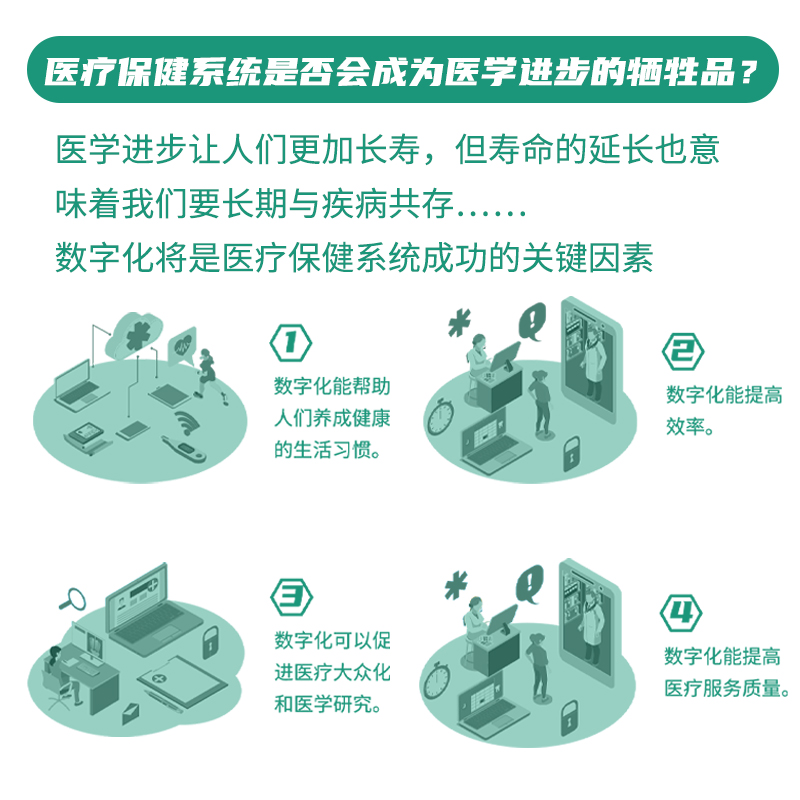 医疗保健系统是否会成为医学进步的牺牲品？

医学进步让人们更加长寿，但寿命的延长也意味着我们要长期与疾病共存……
数字化将是医疗保健系统成功的关键因素

1
数字化能帮助人们养成健康的生活习惯。

2
数字化能提高效率。

3
数字化可以促进医疗大众化和医学研究。

4
数字化能提高医疗服务质量。