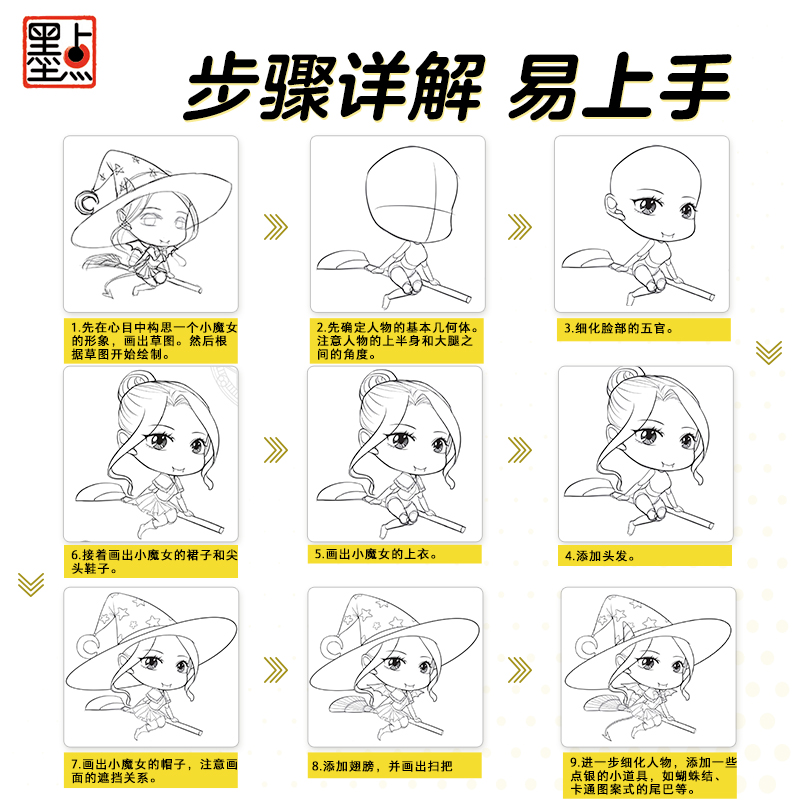 墨点

步骤详解 易上手

1.先在心目中构思一个小魔女的形象，画出草图。然后根据草图开始绘制。

2.先确定人物的基本几何体。注意人物的上半身和大腿之间的角度。

3.细化脸部的五官。

6.接着画出小魔女的裙子和尖头鞋子。

5.画出小魔女的上衣。

4.添加头发。

7.画出小魔女的帽子，注意画面的遮挡关系。

8.添加翅膀，并画出扫把

9.进一步细化人物，添加一些点银的小道具，如蝴蛛结、卡通图案式的尾巴等。