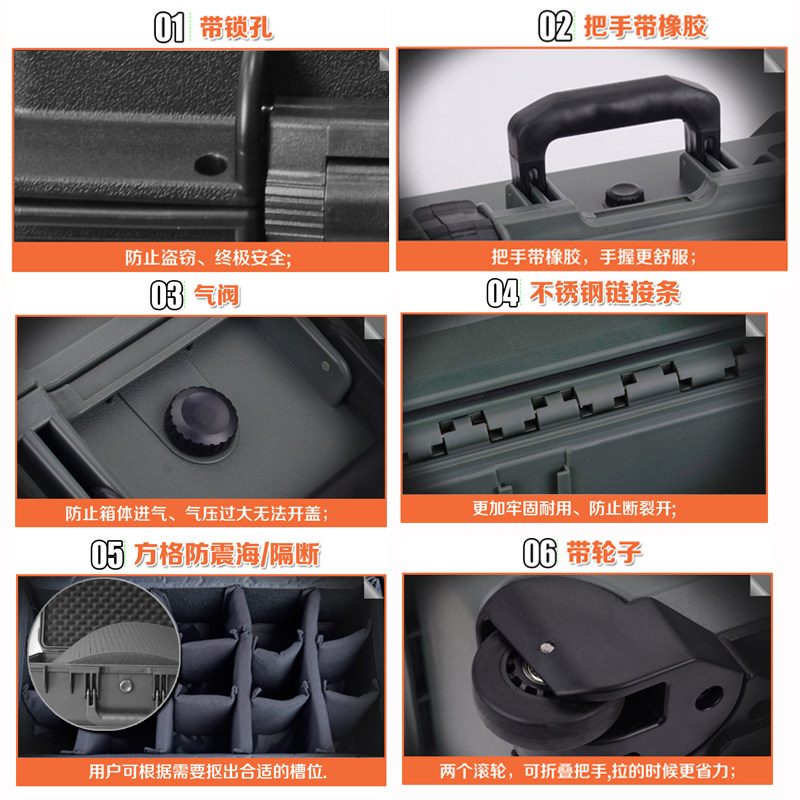 01 带锁孔

防止盗窃、终极安全;

02 把手带橡胶

把手带橡胶，手握更舒服;

03 气阀

防止箱体进气、气压过大无法开盖;

04 不锈钢链接条

更加牢固耐用、防止断裂开;

05 方格防震海/隔断

用户可根据需要抠出合适的槽位.

06 带轮子

两个滚轮，可折叠把手,拉的时候更省力;