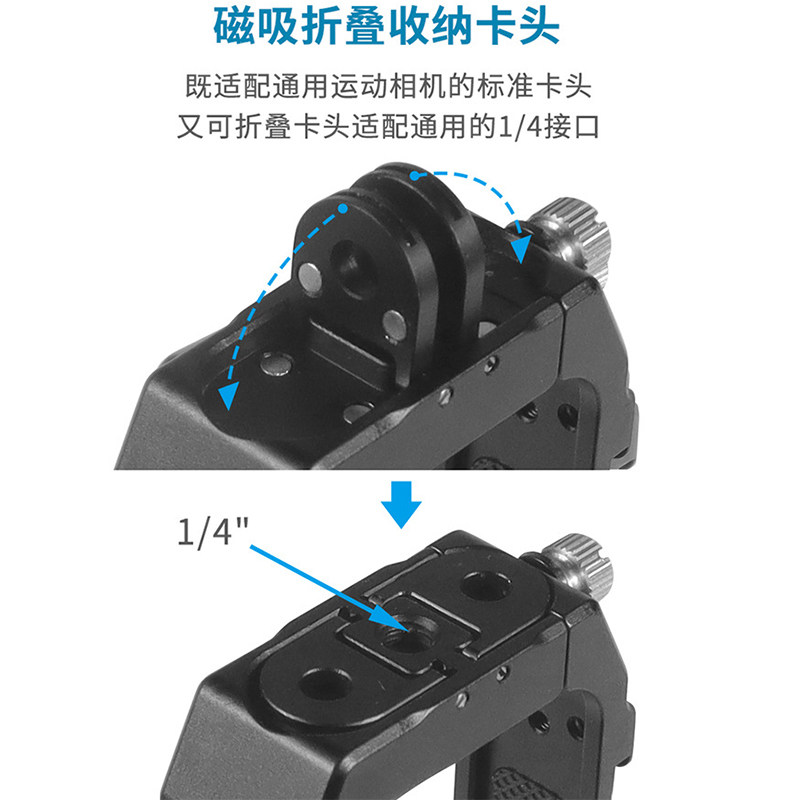 磁吸折叠收纳卡头

既适配通用运动相机的标准卡头
又可折叠卡头适配通用的1/4接口

1/4"