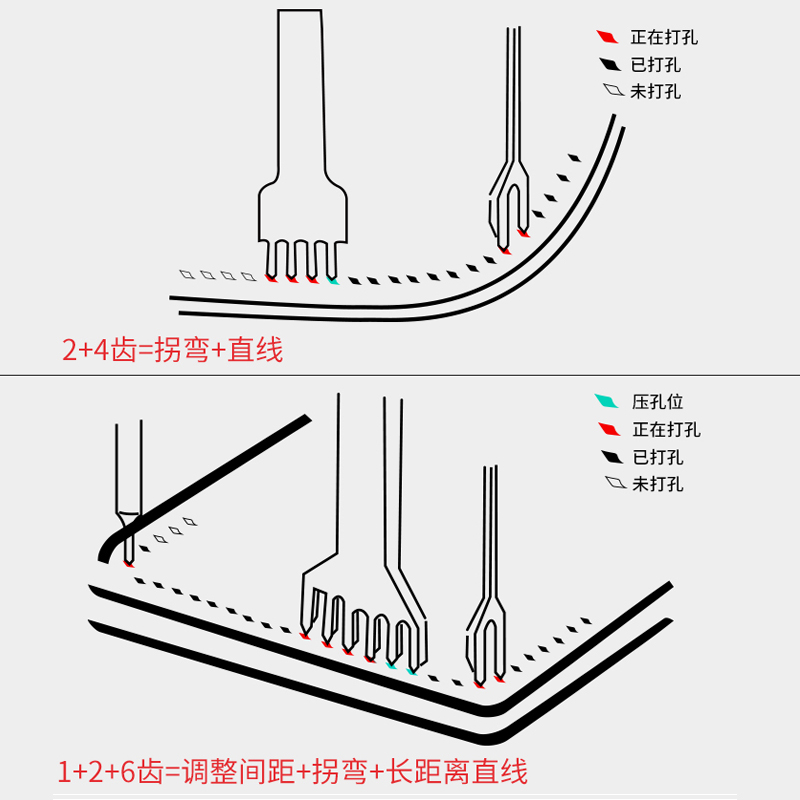 正在打孔
已打孔
未打孔

2+4齿=拐弯+直线

压孔位
正在打孔
已打孔
未打孔

1+2+6齿=调整间距+拐弯+长距离直线